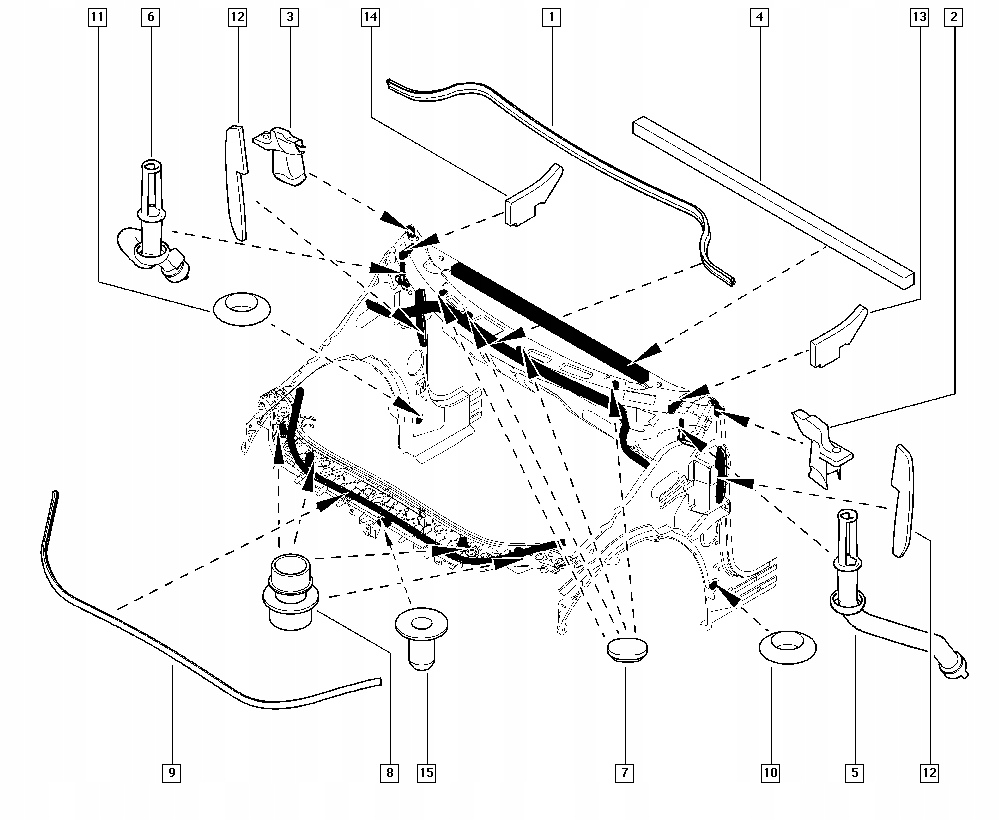 11
6
12
3
14
1
4
13
2
9
8
15
7
10
5
12