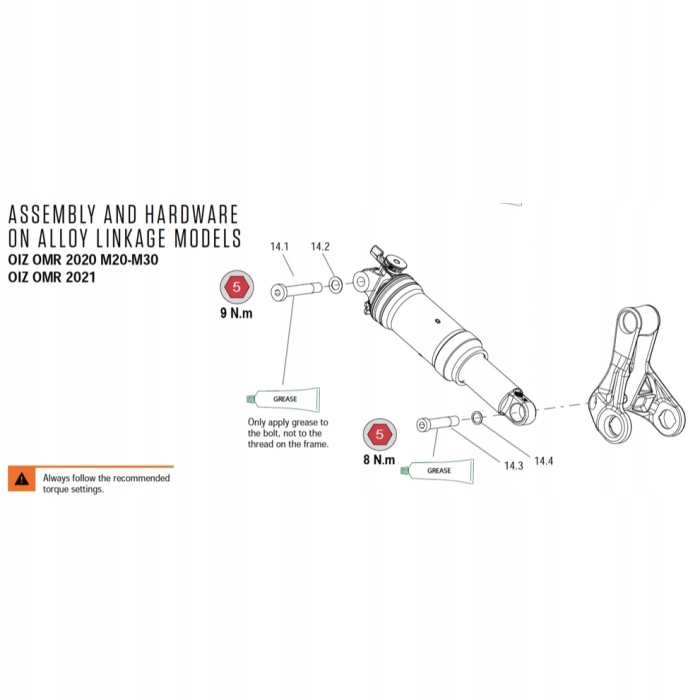 ASSEMBLY AND HARDWARE ON ALLOY LINKAGE MODELS
OIZ OMR 2020 M20-M30
OIZ OMR 2021

14.1
14.2
5
9 N.m
GREASE
Only apply grease to the bolt, not to the thread on the frame.

5
8 N.m
GREASE
14.3
14.4

Always follow the recommended torque settings.