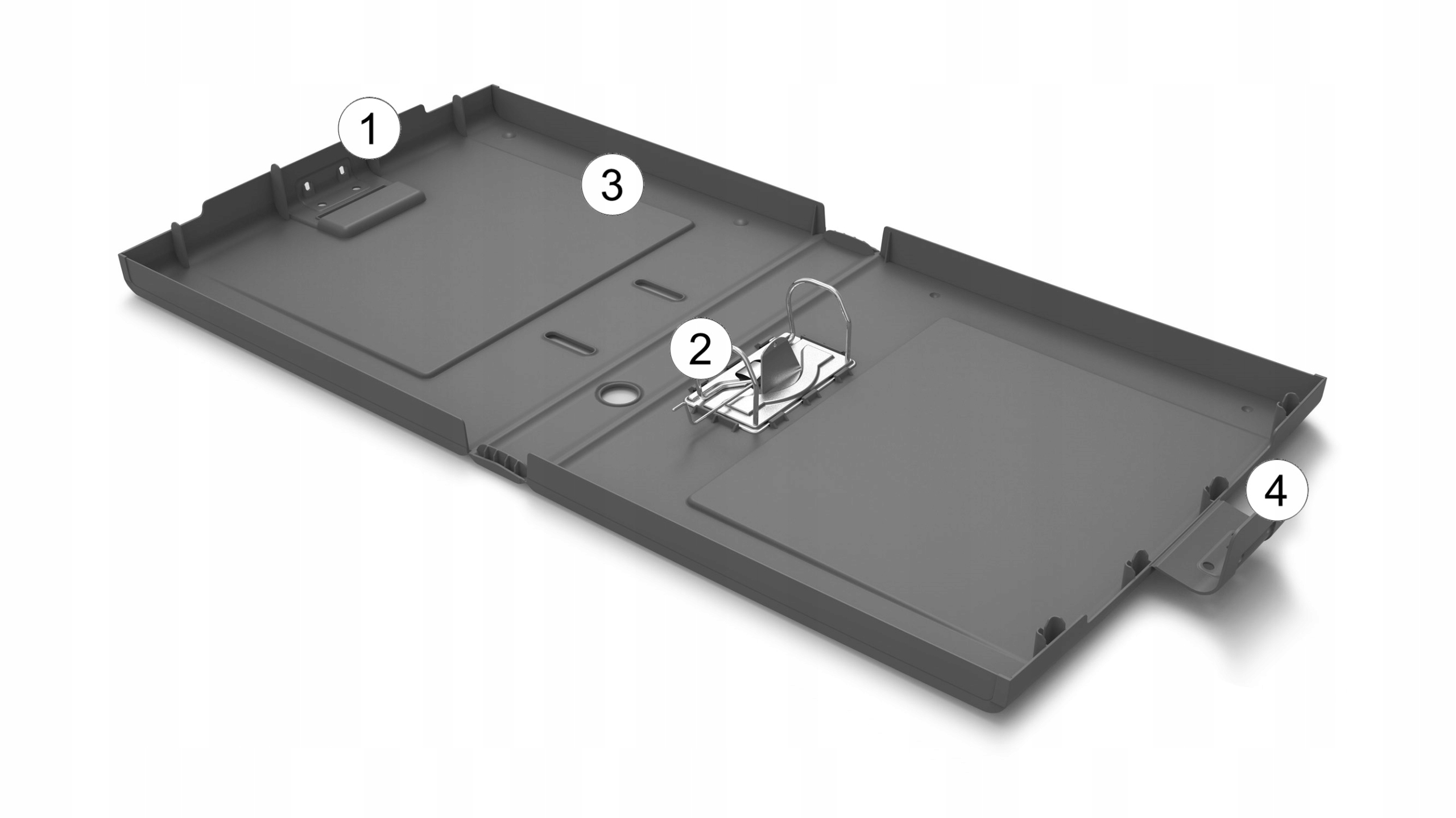 1
3
2
4