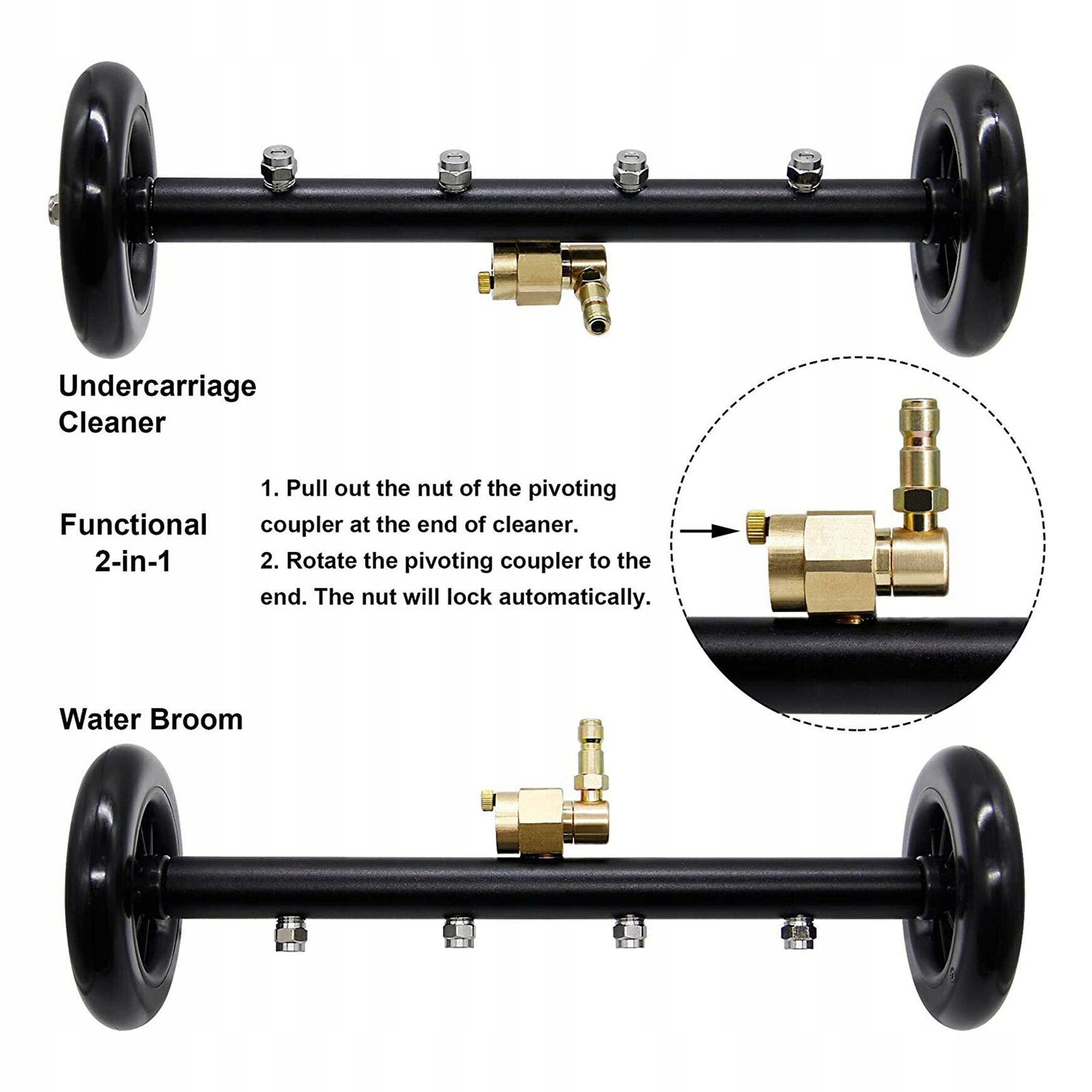 Undercarriage Cleaner

Functional 2-in-1

1. Pull out the nut of the pivoting coupler at the end of cleaner.
2. Rotate the pivoting coupler to the end. The nut will lock automatically.

Water Broom