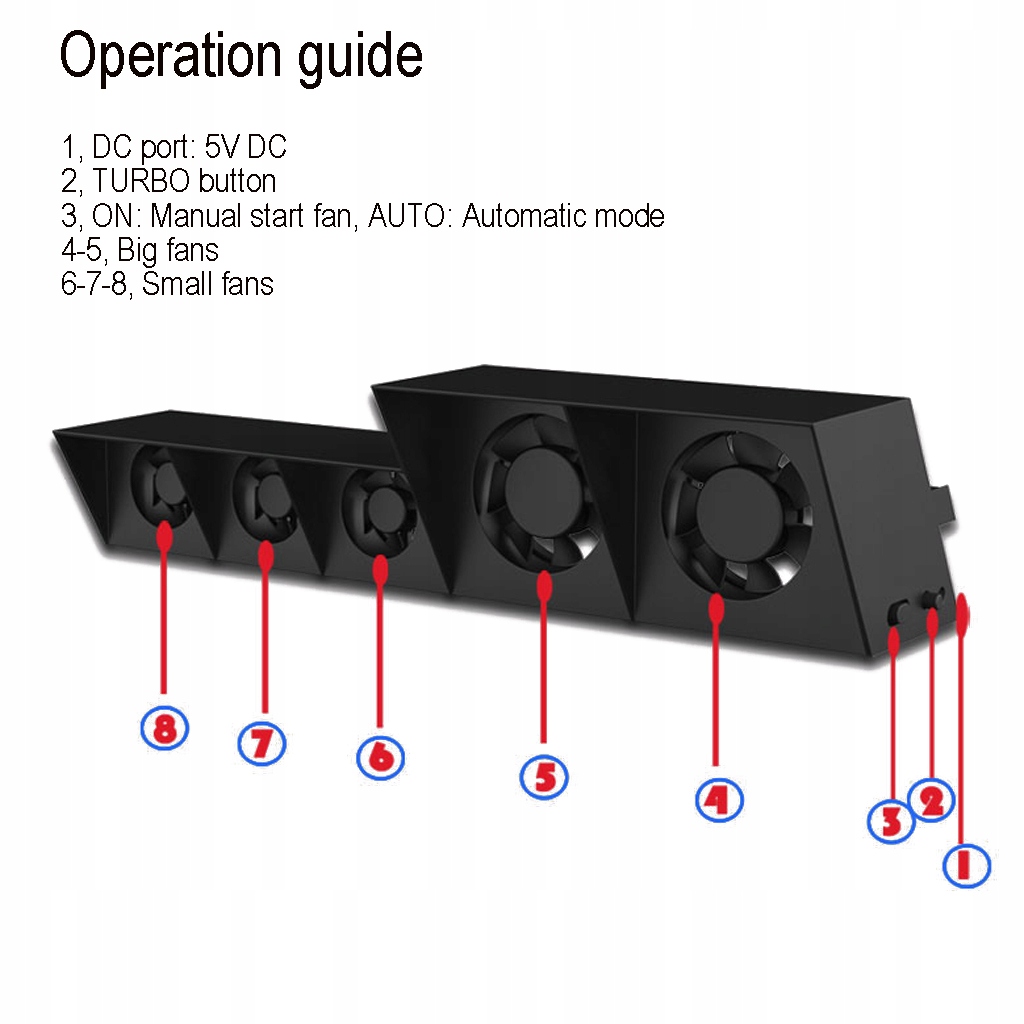 Operation guide

1, DC port: 5V DC
2, TURBO button
3, ON: Manual start fan, AUTO: Automatic mode
4-5, Big fans
6-7-8, Small fans

8
7
6
5
4
3
2
1