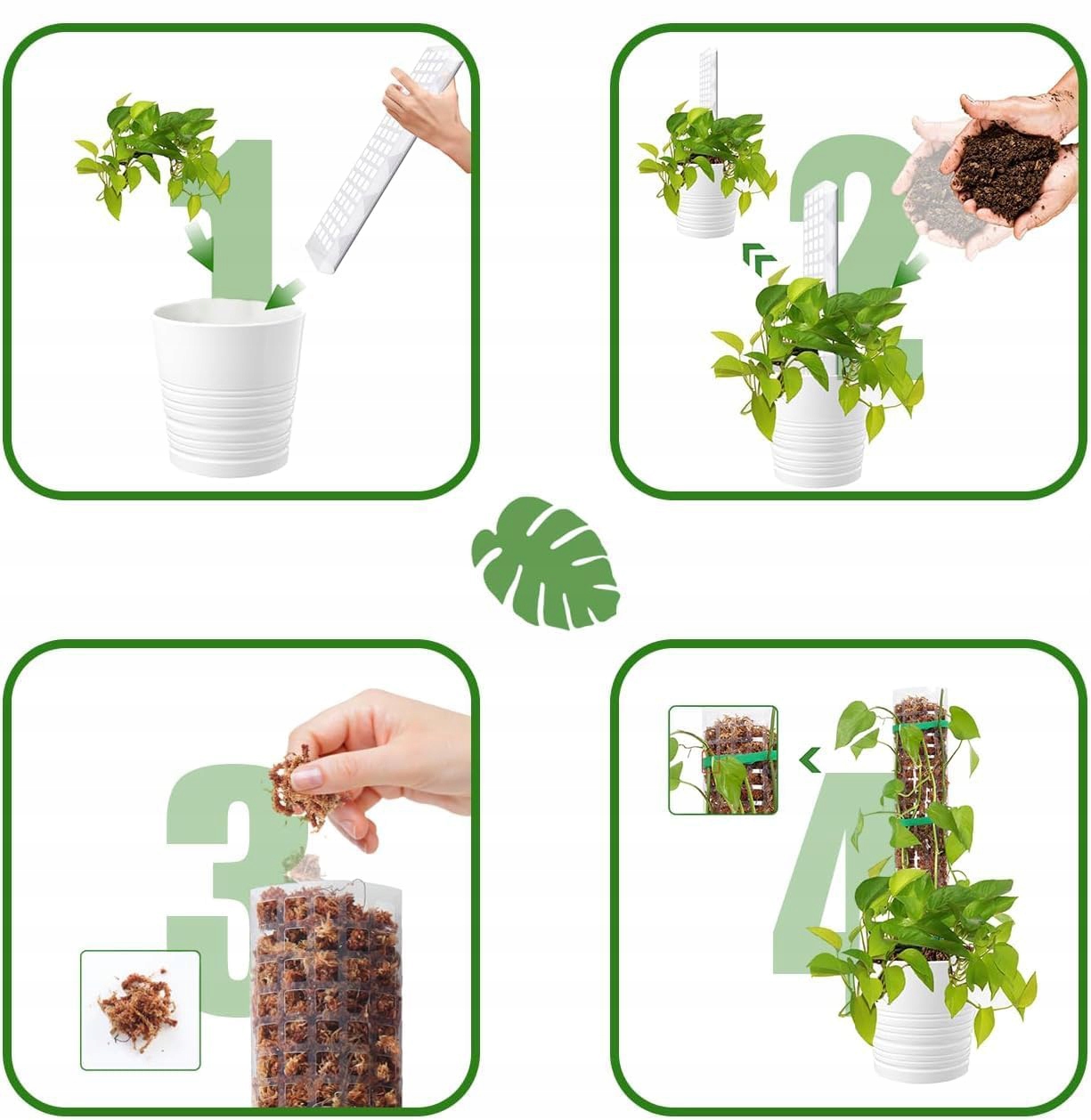 1

2

3

4