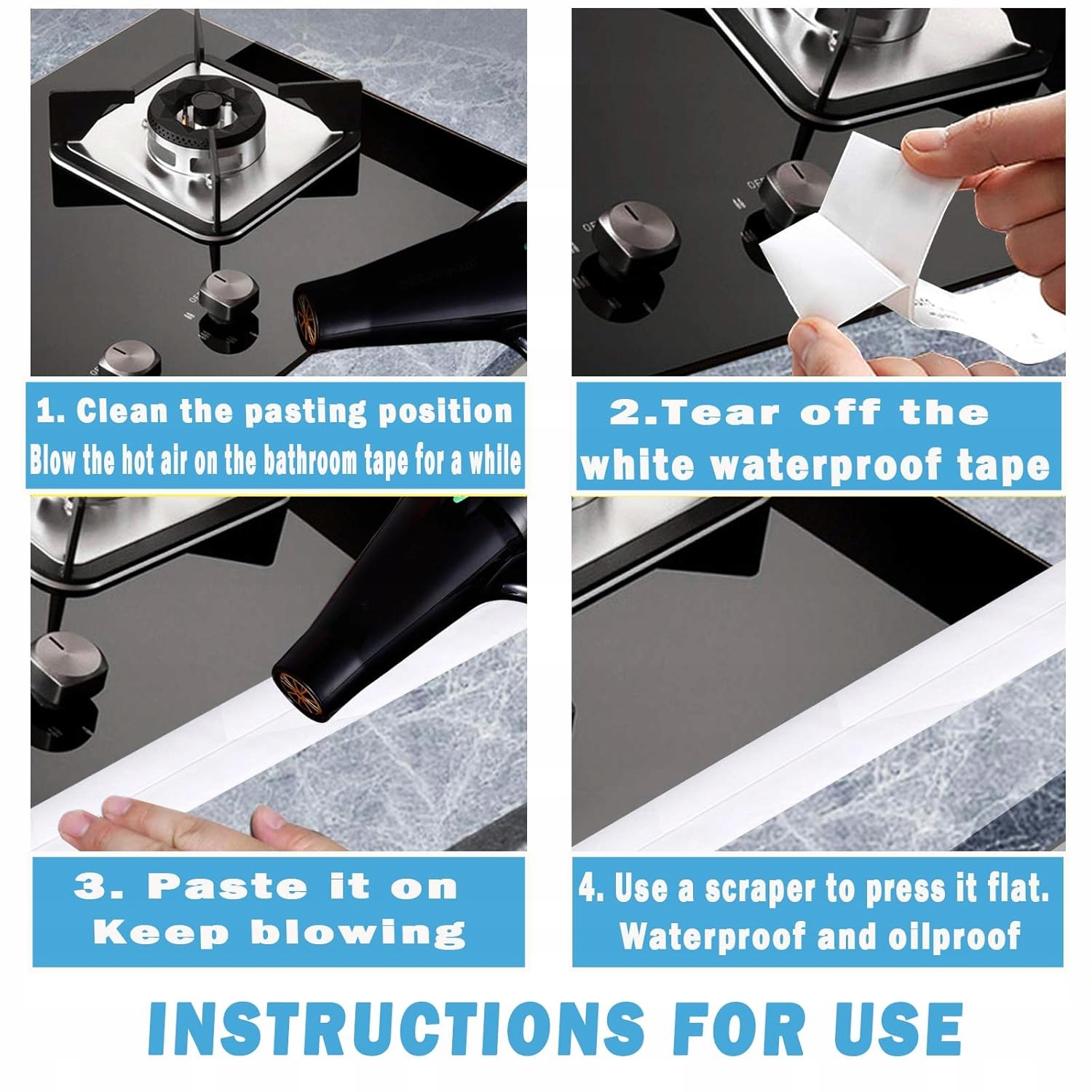 1. Clean the pasting position
Blow the hot air on the bathroom tape for a while

2.Tear off the white waterproof tape

3. Paste it on
Keep blowing

4. Use a scraper to press it flat.
Waterproof and oilproof

INSTRUCTIONS FOR USE