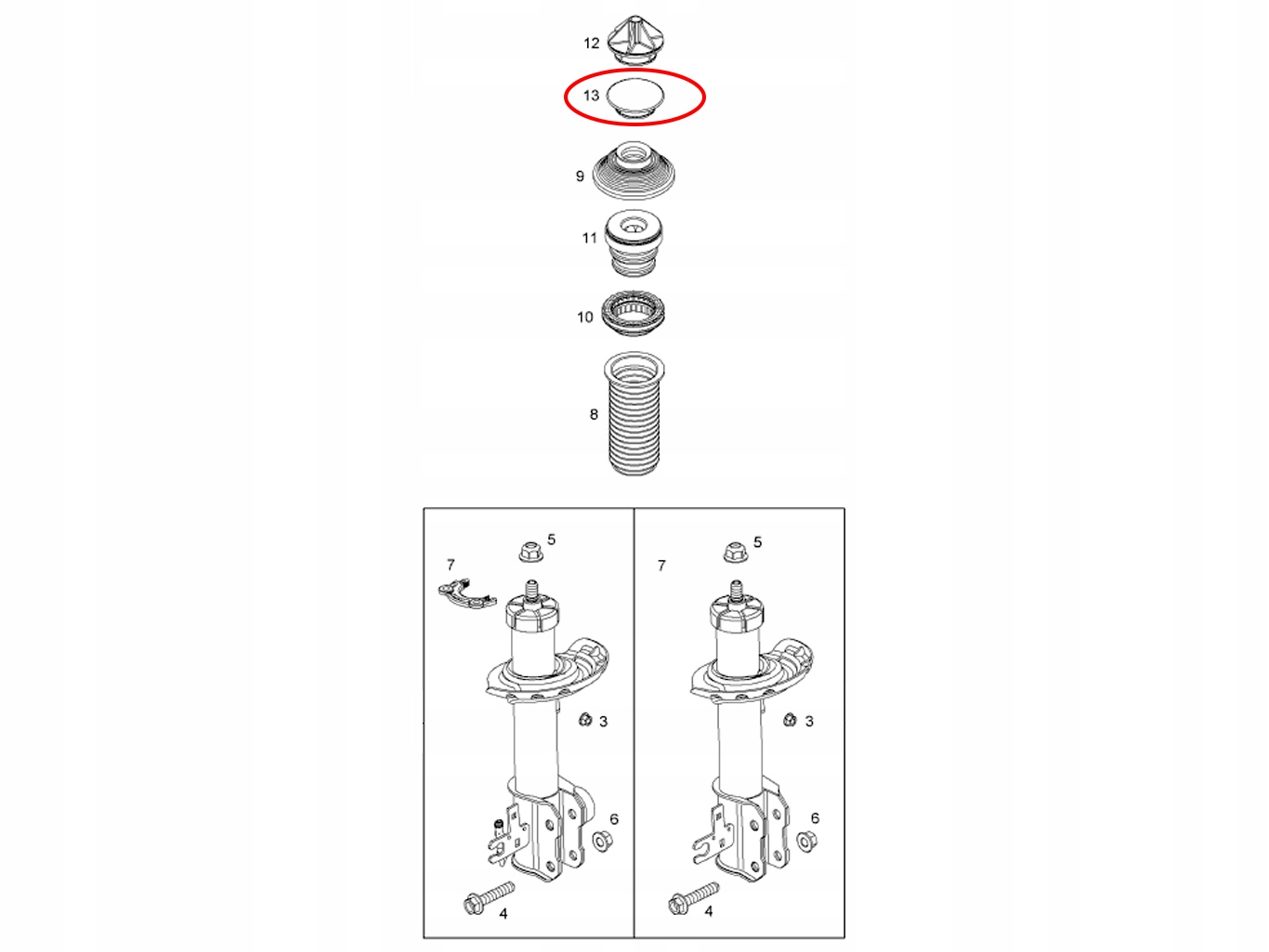 12
13
9
11
10
8

5
7
3
6
4

5
7
3
6
4