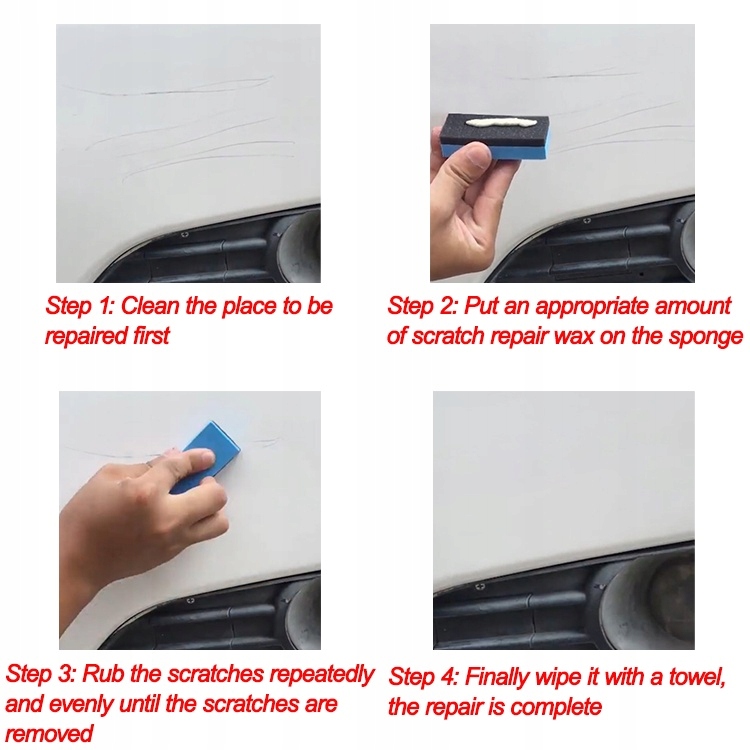 Step 1: Clean the place to be repaired first

Step 2: Put an appropriate amount of scratch repair wax on the sponge

Step 3: Rub the scratches repeatedly and evenly until the scratches are removed

Step 4: Finally wipe it with a towel, the repair is complete