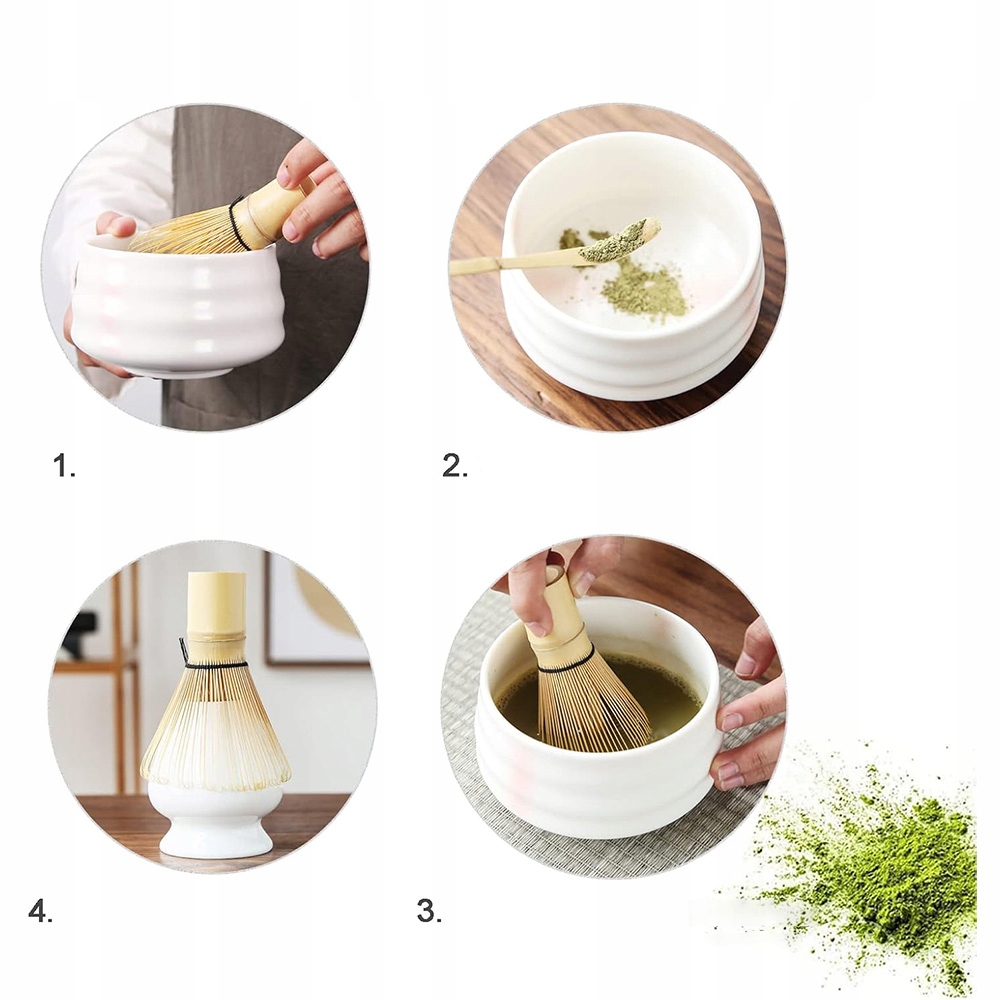 1.

2.

4.

3.