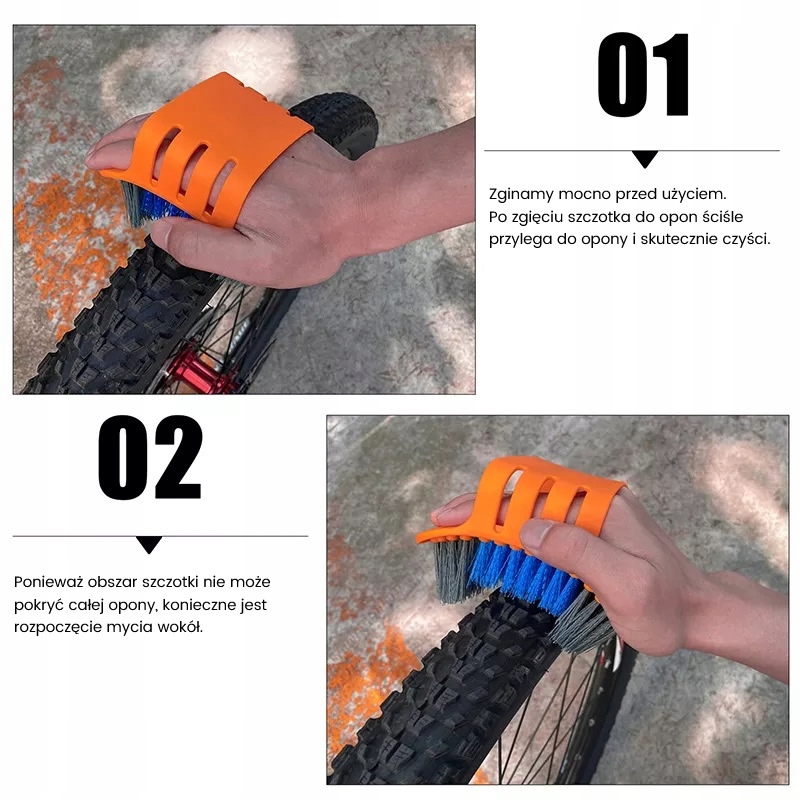 01

Zginamy mocno przed użyciem.
Po zgięciu szczotka do opon ściśle przylega do opony i skutecznie czyści.

02

Ponieważ obszar szczotki nie może pokryć całej opony, konieczne jest rozpoczęcie mycia wokół.