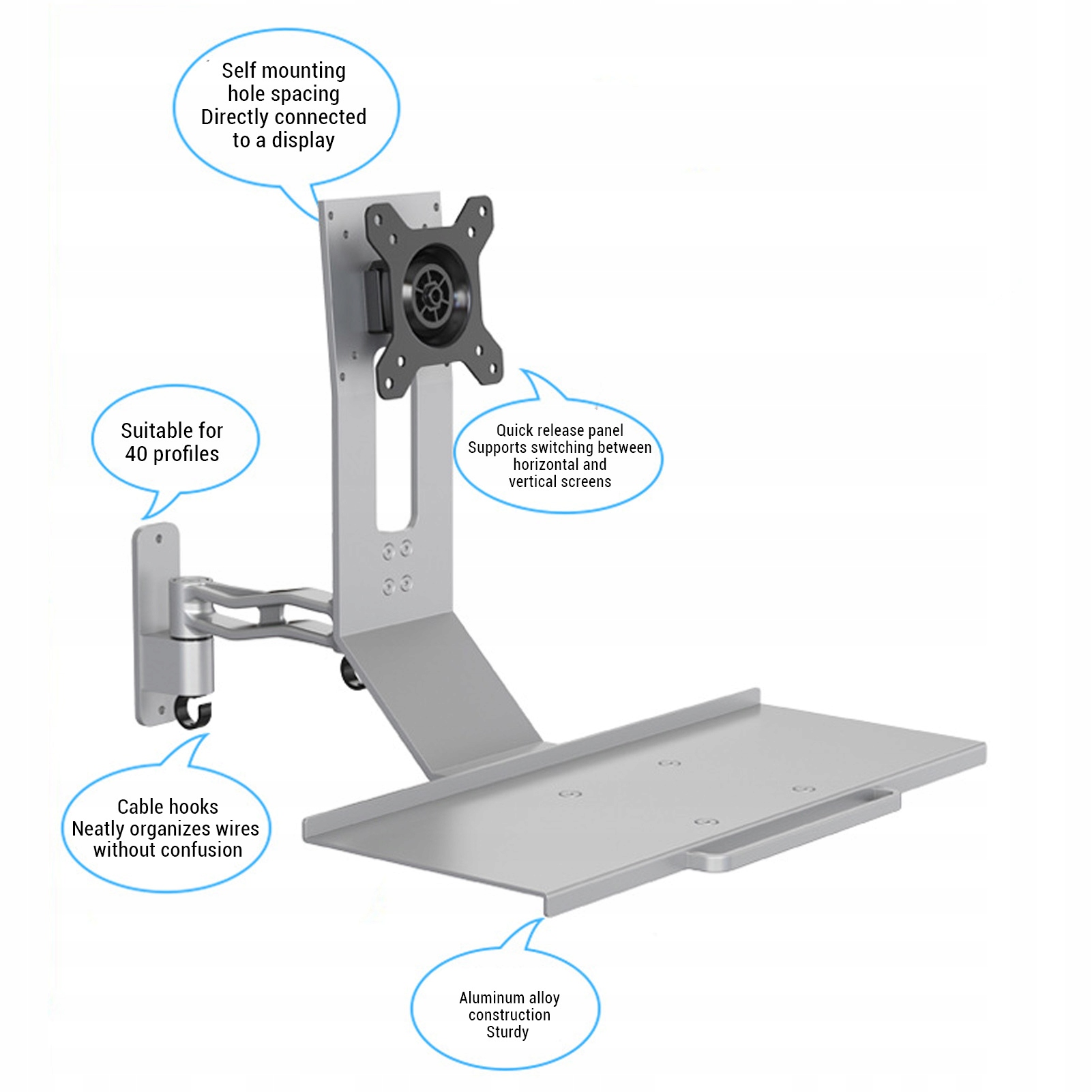 Self mounting hole spacing Directly connected to a display

Suitable for 40 profiles

Quick release panel Supports switching between horizontal and vertical screens

Cable hooks Neatly organizes wires without confusion

Aluminum alloy construction Sturdy