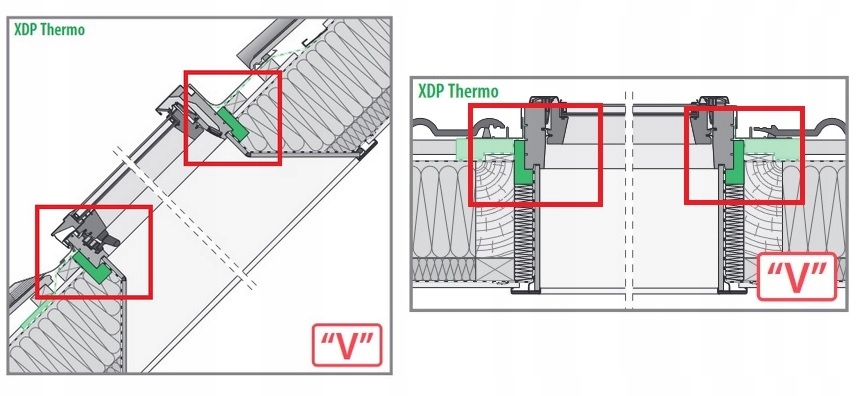 XDP Thermo

"V"

XDP Thermo

"V"