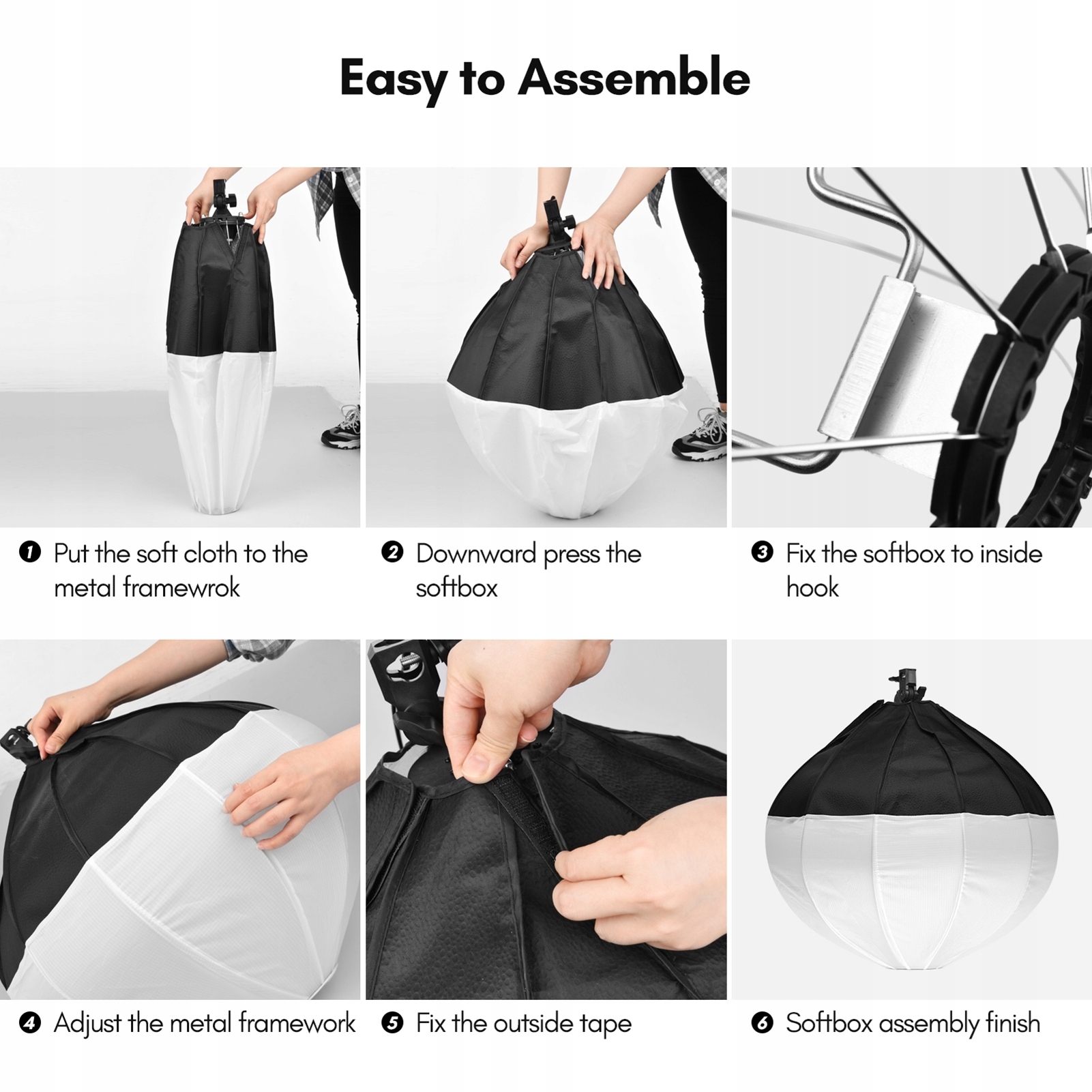 Easy to Assemble

❶ Put the soft cloth to the metal framewrok

❷ Downward press the softbox

❸ Fix the softbox to inside hook

❹ Adjust the metal framework

❺ Fix the outside tape

❻ Softbox assembly finish