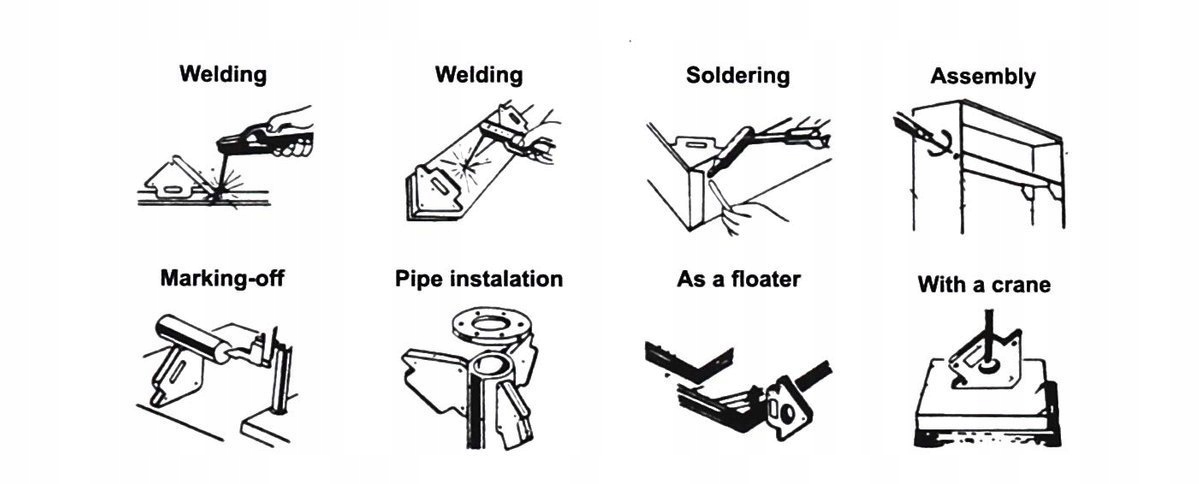 Welding

Welding

Soldering

Assembly

Marking-off

Pipe instalation

As a floater

With a crane