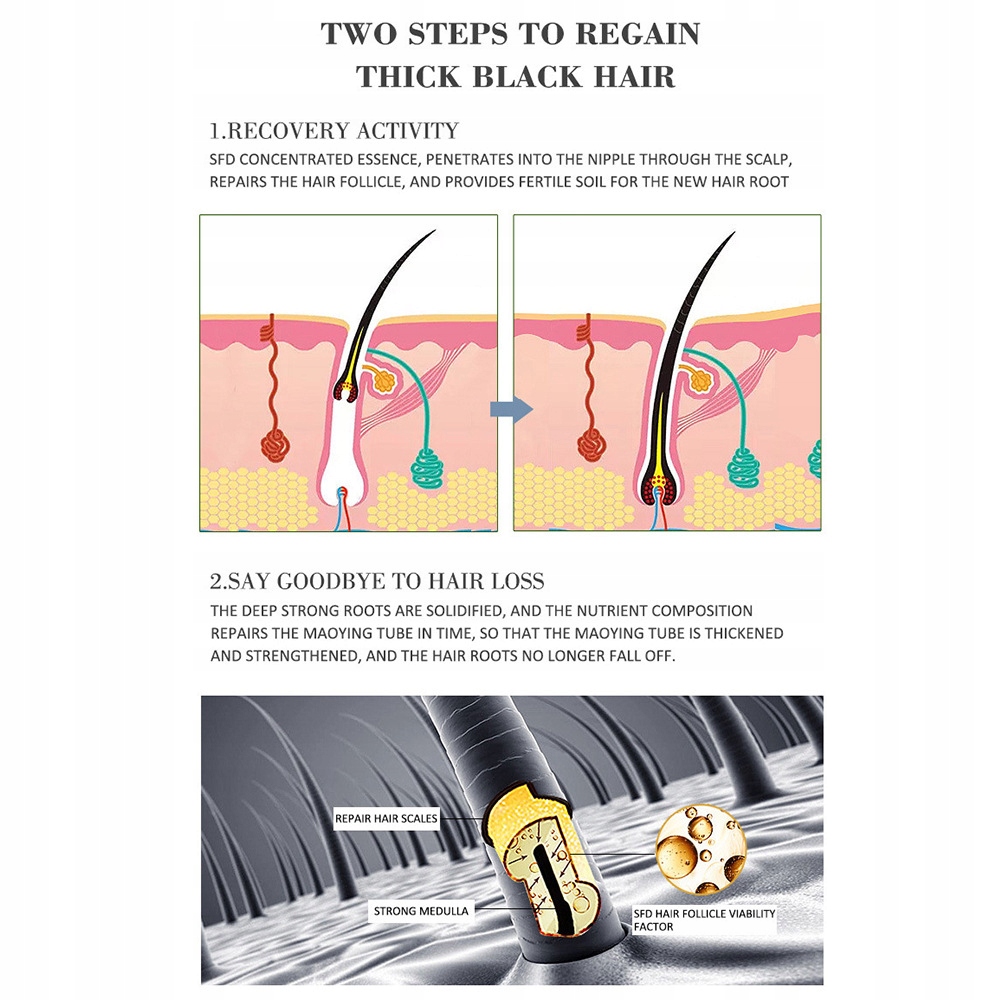 TWO STEPS TO REGAIN THICK BLACK HAIR

1.RECOVERY ACTIVITY

SFD CONCENTRATED ESSENCE, PENETRATES INTO THE NIPPLE THROUGH THE SCALP, REPAIRS THE HAIR FOLLICLE, AND PROVIDES FERTILE SOIL FOR THE NEW HAIR ROOT

2.SAY GOODBYE TO HAIR LOSS

THE DEEP STRONG ROOTS ARE SOLIDIFIED, AND THE NUTRIENT COMPOSITION REPAIRS THE MAOYING TUBE IN TIME, SO THAT THE MAOYING TUBE IS THICKENED AND STRENGTHENED, AND THE HAIR ROOTS NO LONGER FALL OFF.

REPAIR HAIR SCALES

STRONG MEDULLA

SFD HAIR FOLLICLE VIABILITY FACTOR