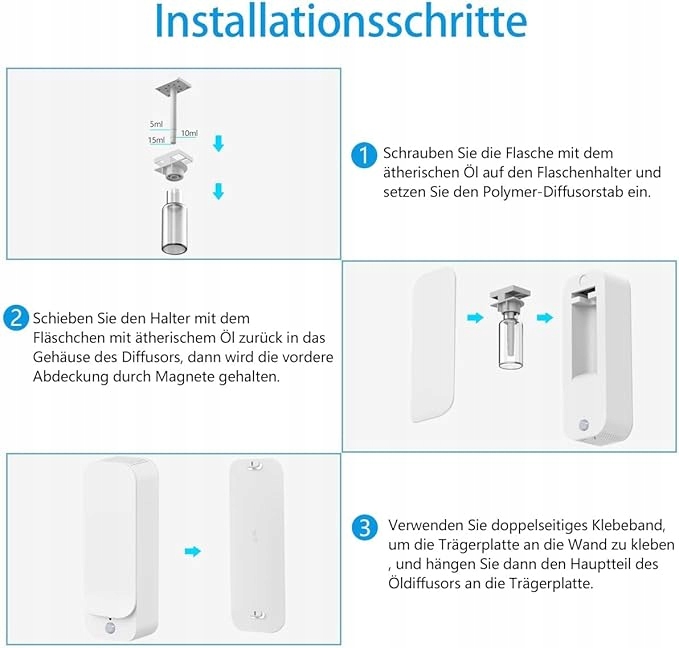 Installationsschritte

5ml
10ml
15ml

1 Schrauben Sie die Flasche mit dem ätherischen Öl auf den Flaschenhalter und setzen Sie den Polymer-Diffusorstab ein.

2 Schieben Sie den Halter mit dem Fläschchen mit ätherischem Öl zurück in das Gehäuse des Diffusors, dann wird die vordere Abdeckung durch Magnete gehalten.

3 Verwenden Sie doppelseitiges Klebeband, um die Trägerplatte an die Wand zu kleben , und hängen Sie dann den Hauptteil des Öldiffusors an die Trägerplatte.