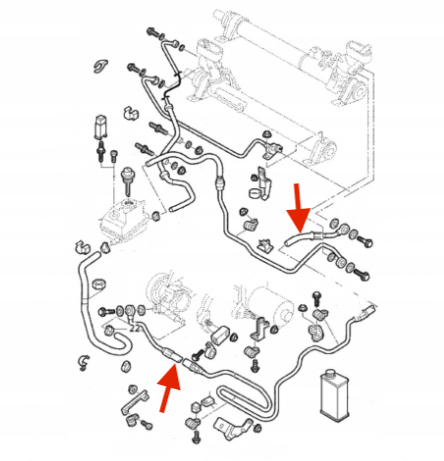 22