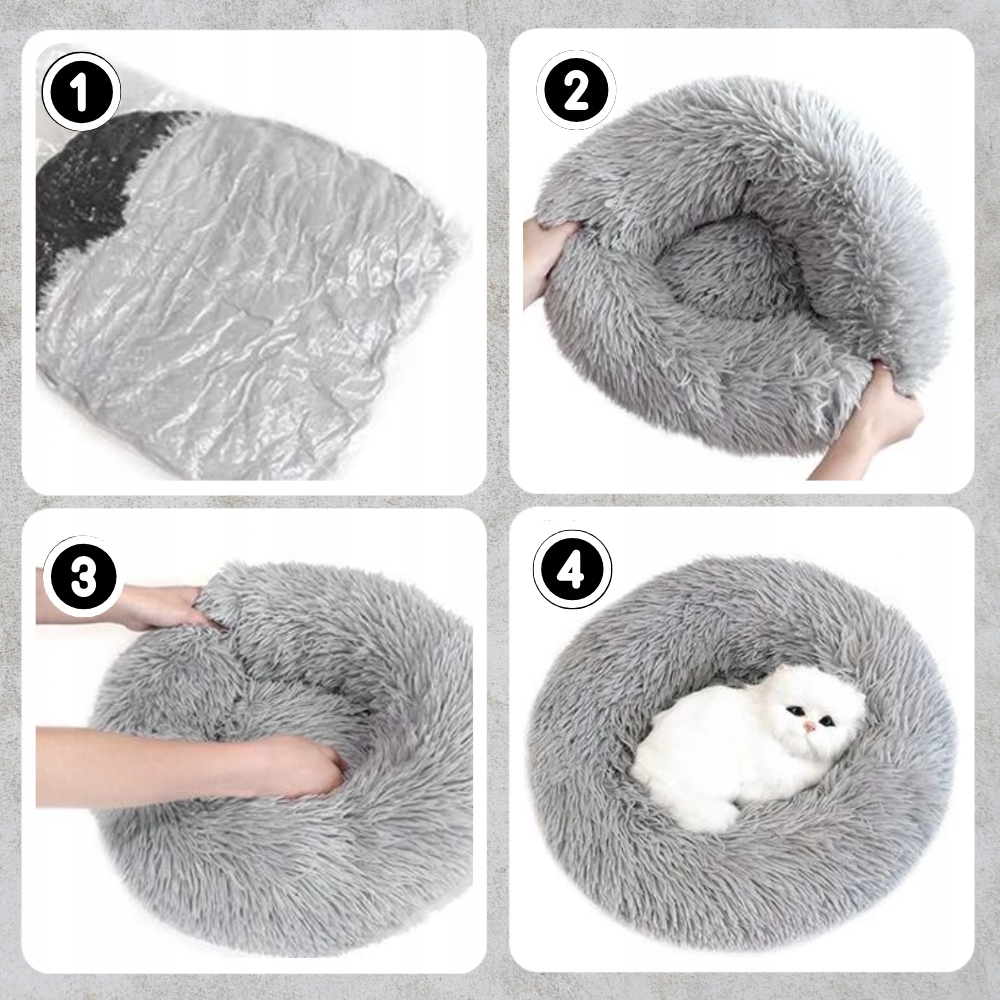 1

2

3

4