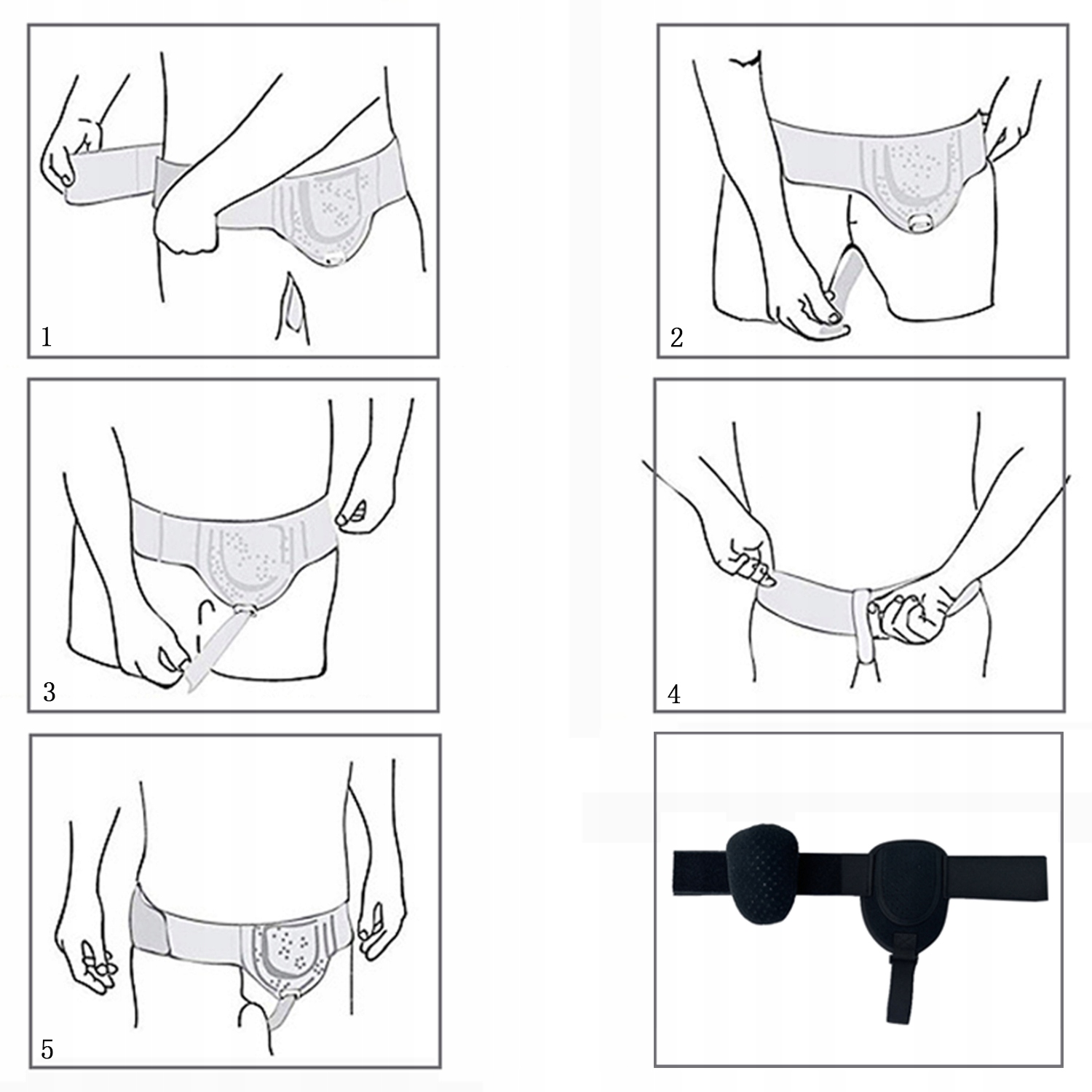 1

2

3

4

5