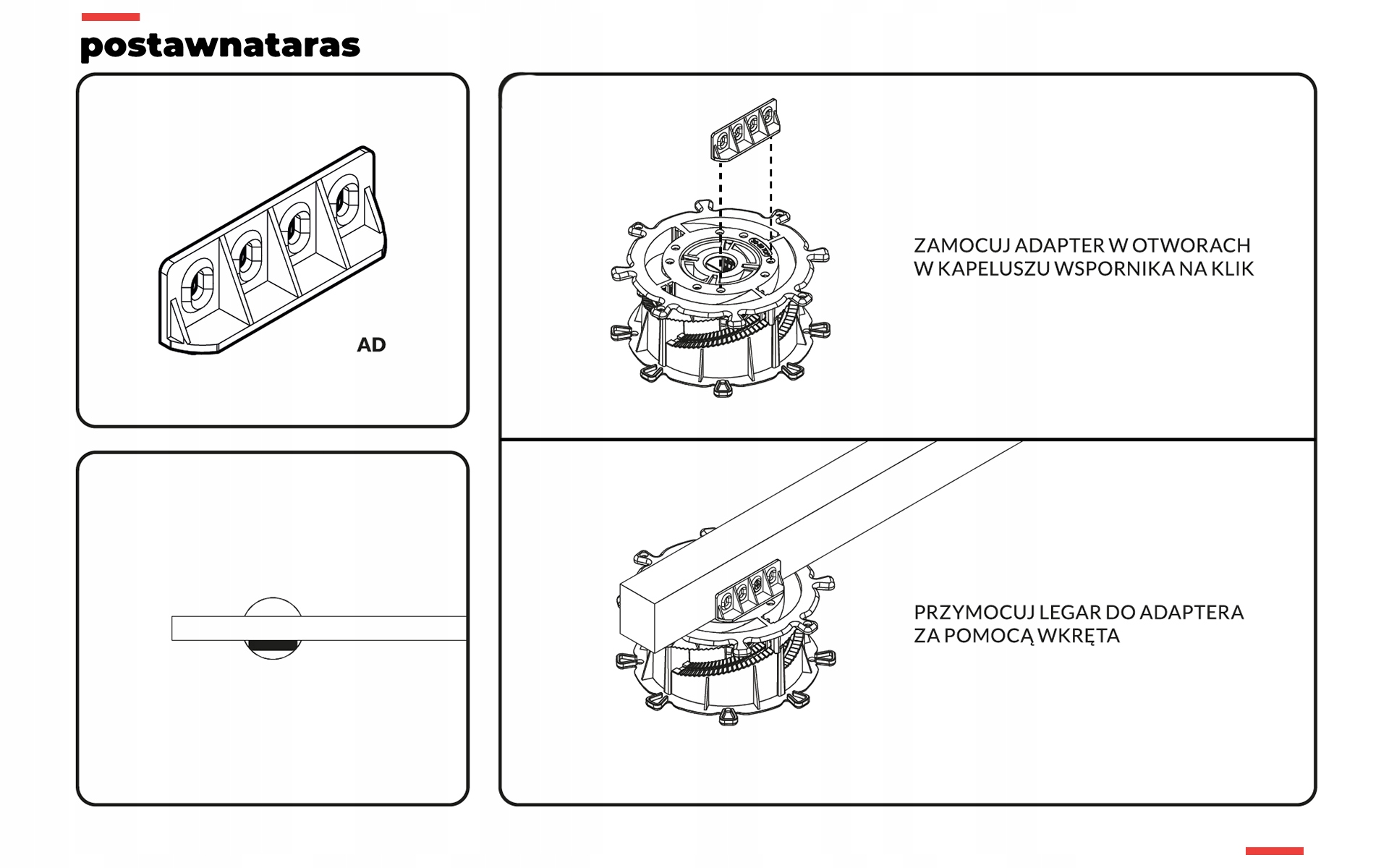 postawnataras

AD

ZAMOCUJ ADAPTER W OTWORACH W KAPELUSZU WSPORNIKA NA KLIK

PRZYMOCUJ LEGAR DO ADAPTERA ZA POMOCĄ WKRĘTA