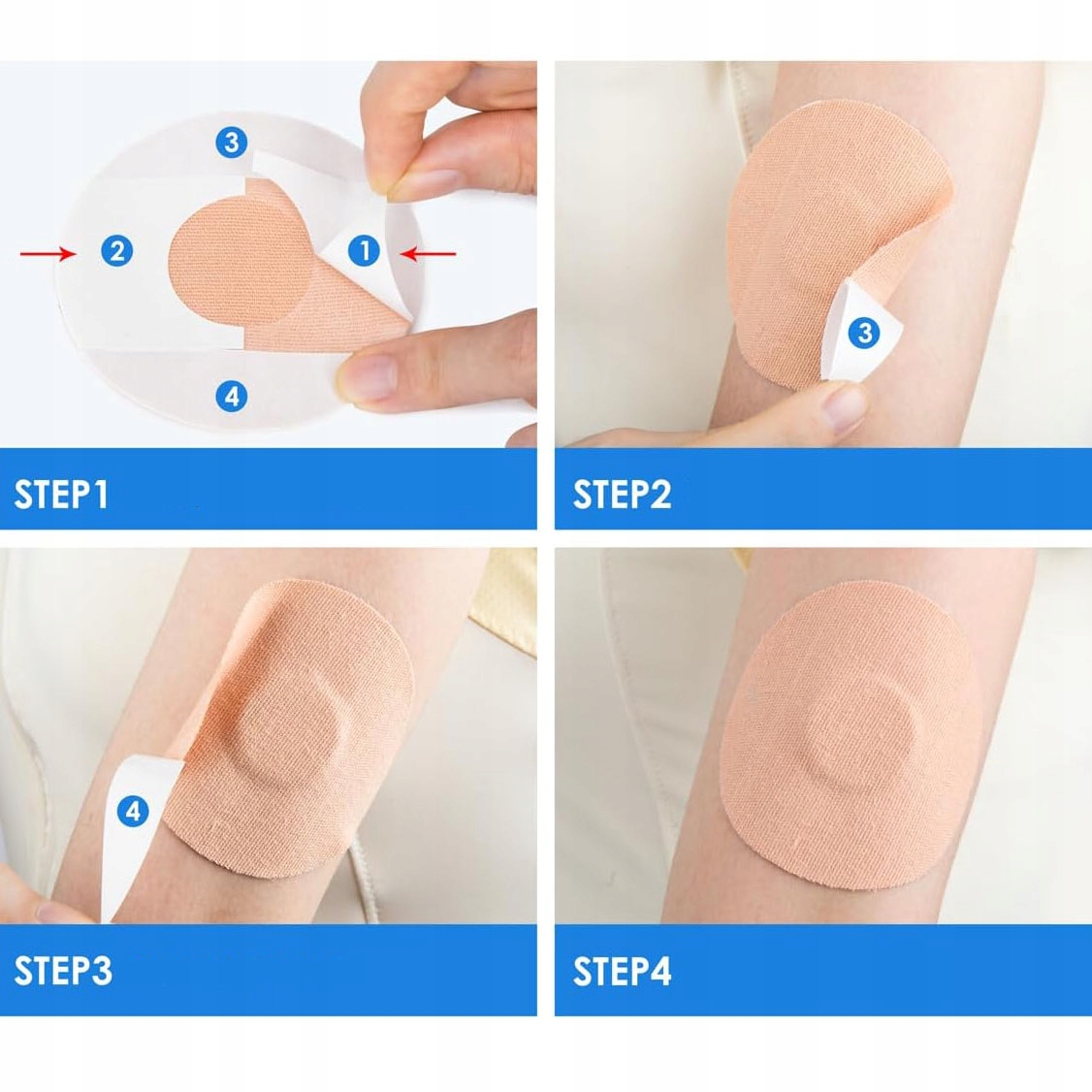 3
2
1
4
STEP1

3
STEP2

4
STEP3

STEP4