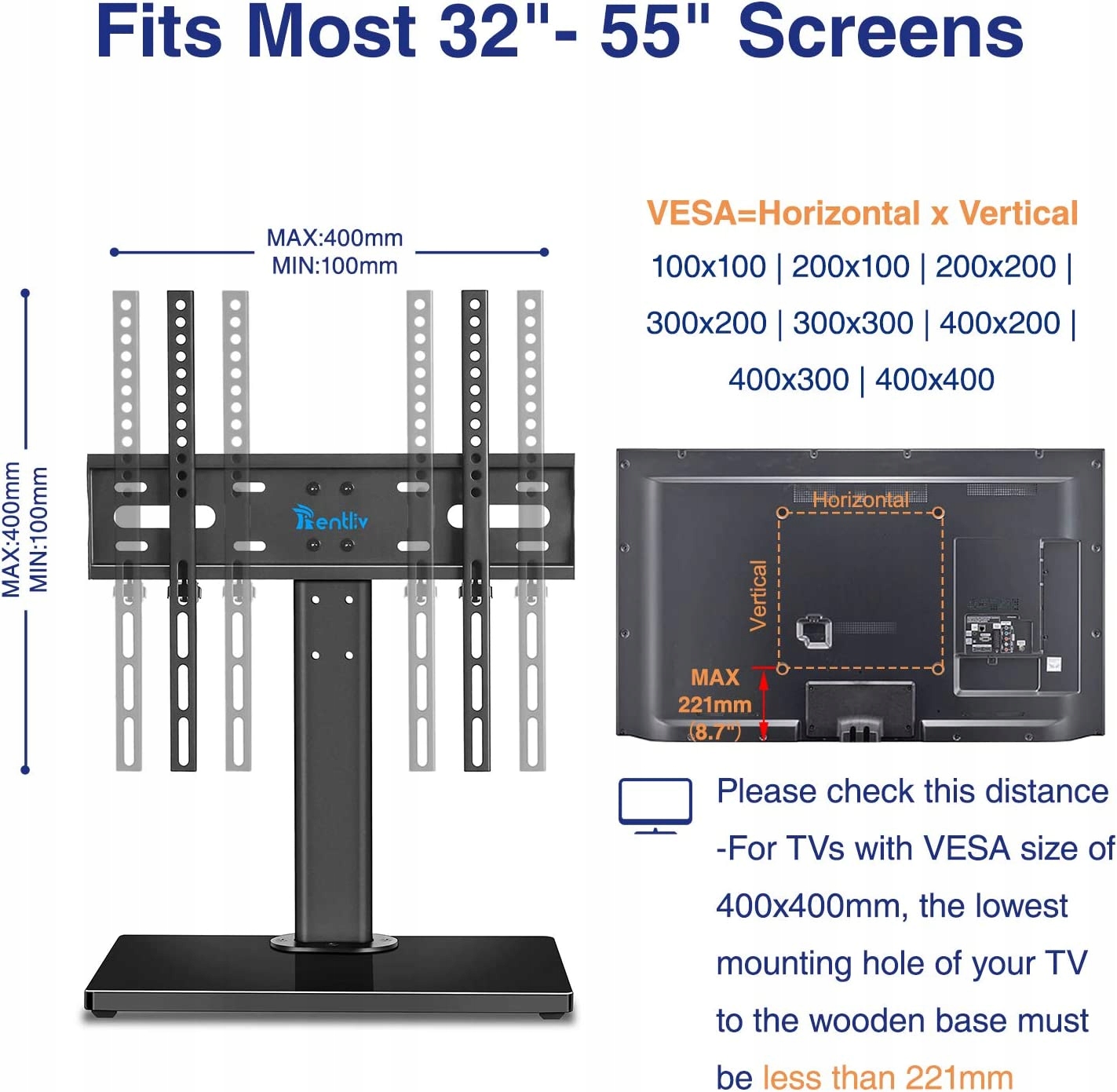 Fits Most 32"- 55" Screens

MAX:400mm
MIN:100mm

MAX:400mm
MIN:100mm

Rentliv

VESA=Horizontal x Vertical

100x100 | 200x100 | 200x200 |

300x200 | 300x300 | 400x200 |

400x300 | 400x400

Horizontal

Vertical

MAX
221mm
(8.7")

Please check this distance -For TVs with VESA size of 400x400mm, the lowest mounting hole of your TV to the wooden base must be less than 221mm