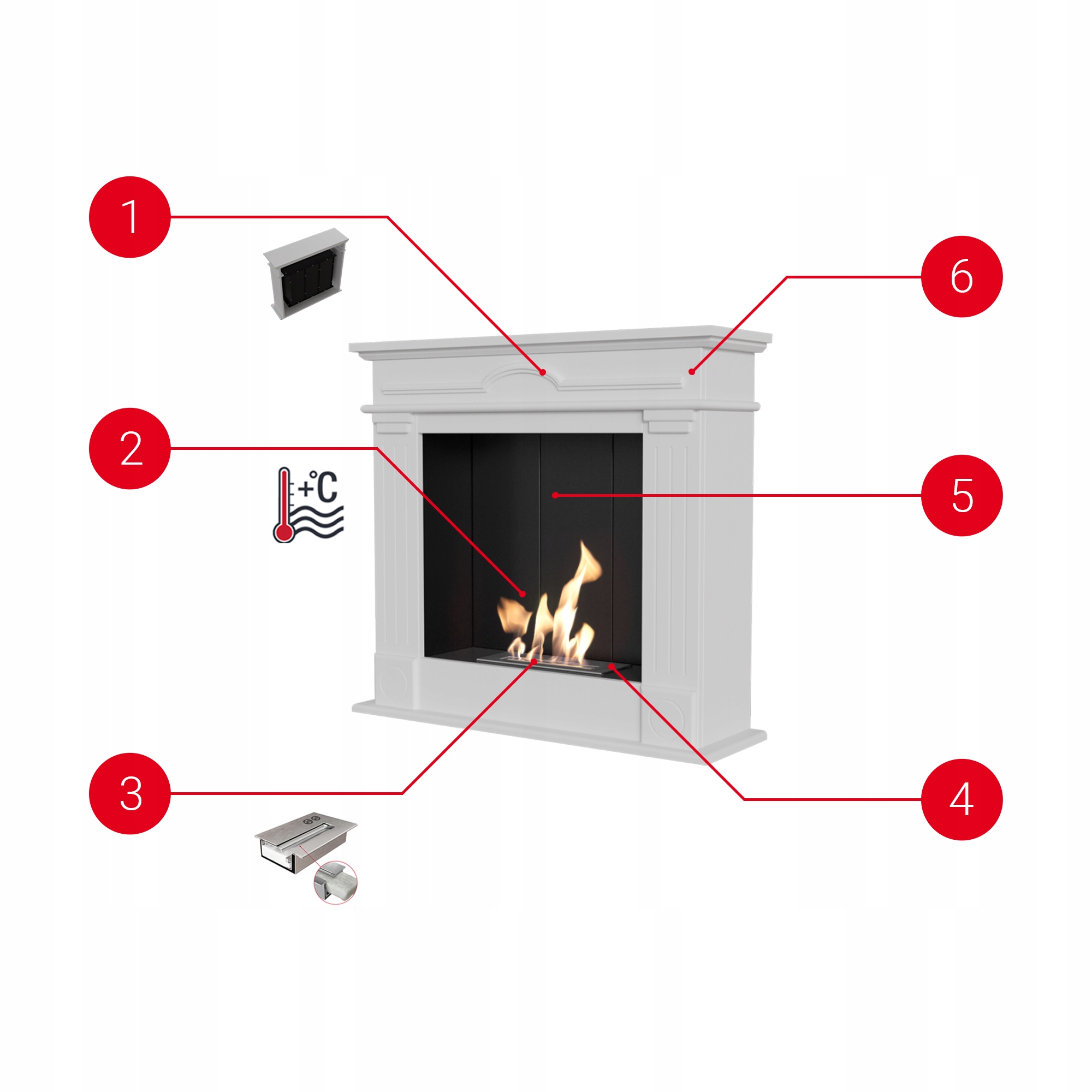 1

6

2

+°C

5

3

4