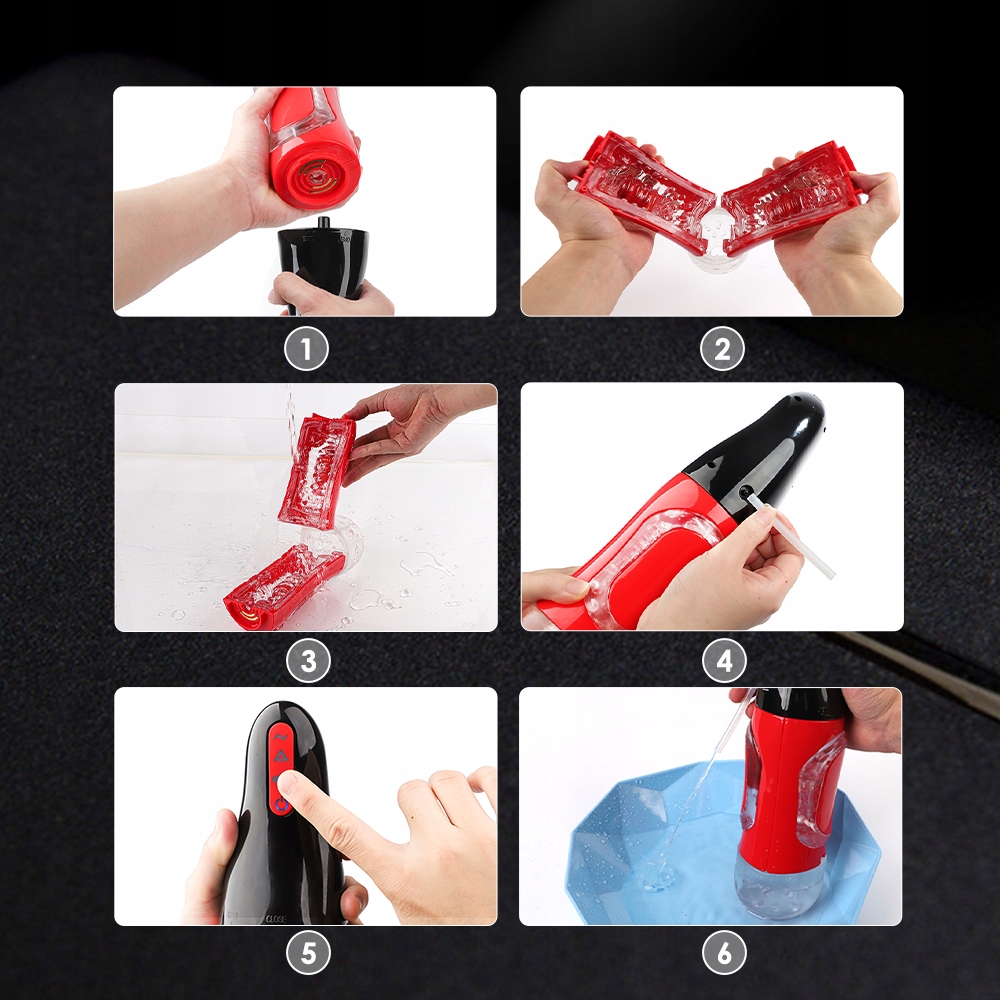 1

2

3

4

5

6