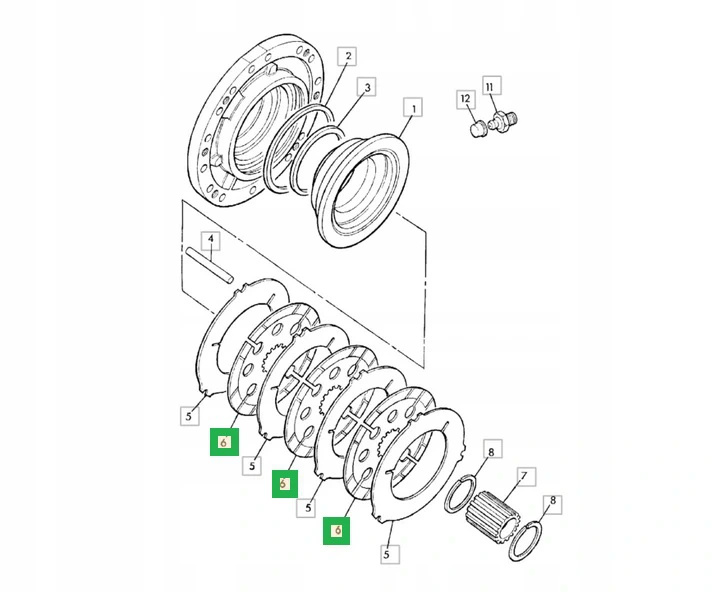 2
3
1
12
11
4
5
6
5
6
5
6
5
8
7
8