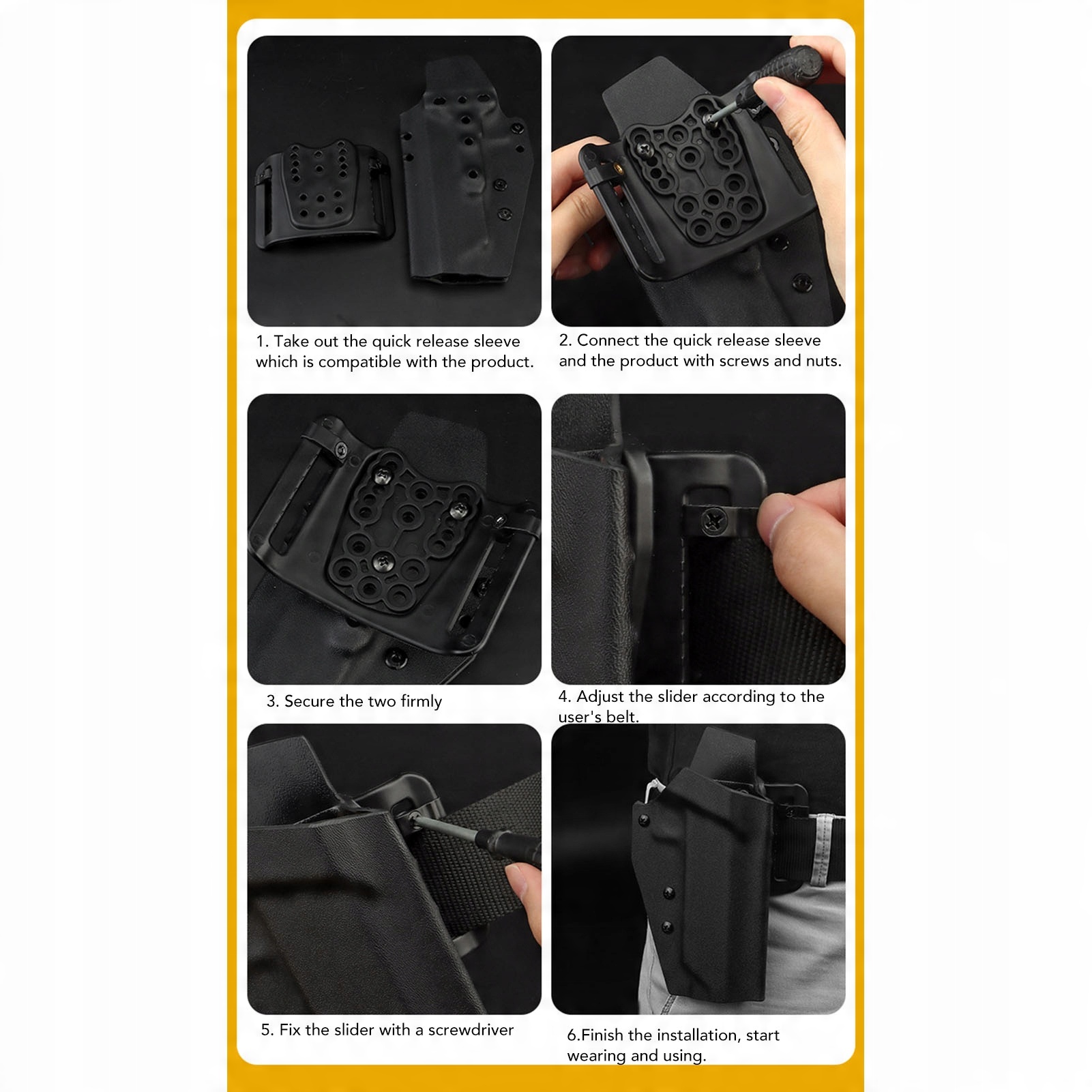 1. Take out the quick release sleeve which is compatible with the product.

2. Connect the quick release sleeve and the product with screws and nuts.

3. Secure the two firmly

4. Adjust the slider according to the user's belt.

5. Fix the slider with a screwdriver

6.Finish the installation, start wearing and using.