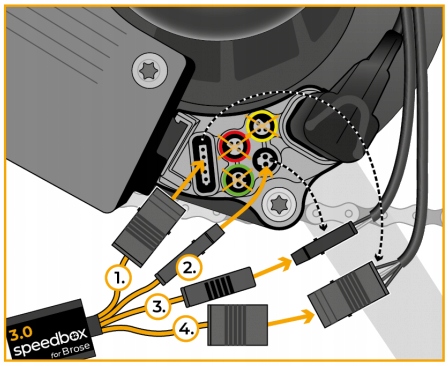 1.

2.

3.

4.

3.0
speedbox
for Brose