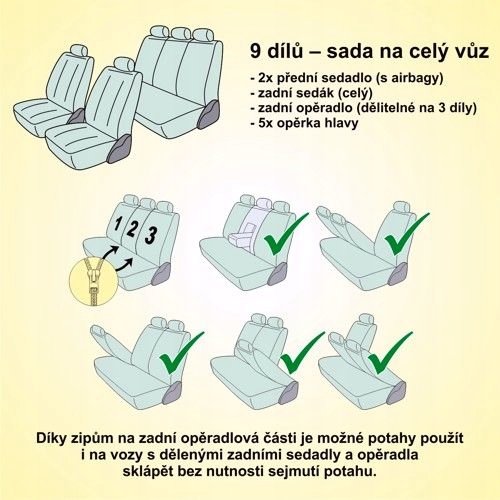 9 dílů – sada na celý vůz

- 2x přední sedadlo (s airbagy)
- zadní sedák (celý)
- zadní opěradlo (dělitelné na 3 díly)
- 5x opěrka hlavy

1 2 3

Díky zipům na zadní opěradlová části je možné potahy použít i na vozy s dělenými zadními sedadly a opěradla sklápět bez nutnosti sejmutí potahu.