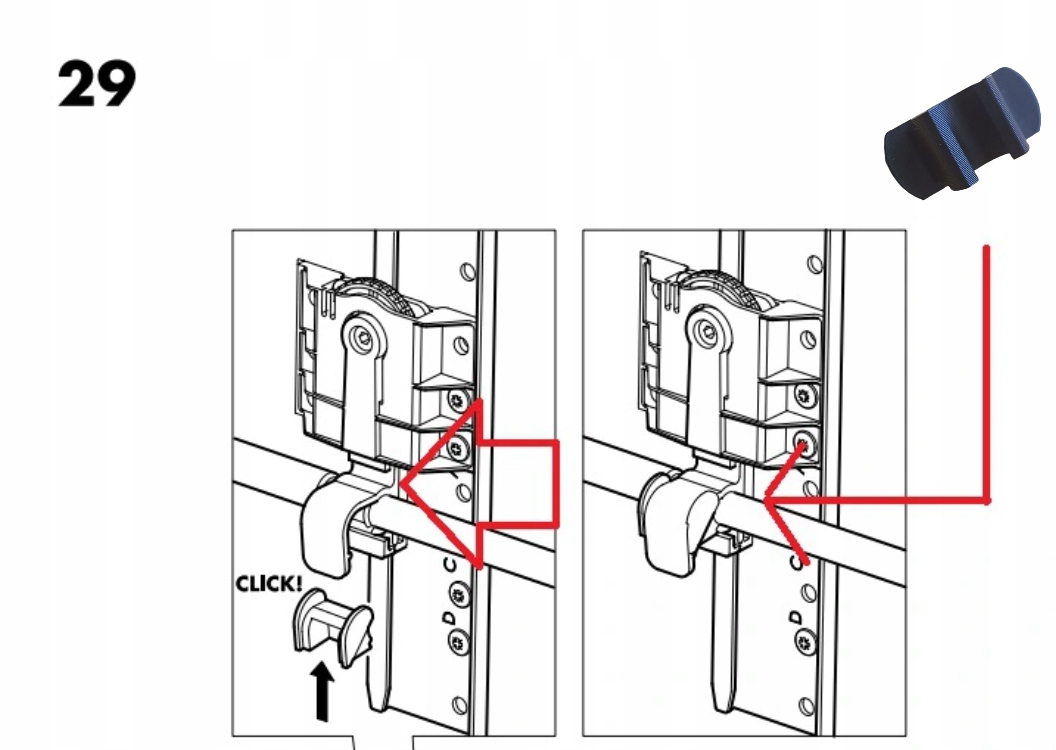 29

CLICK!

C

D

C

D