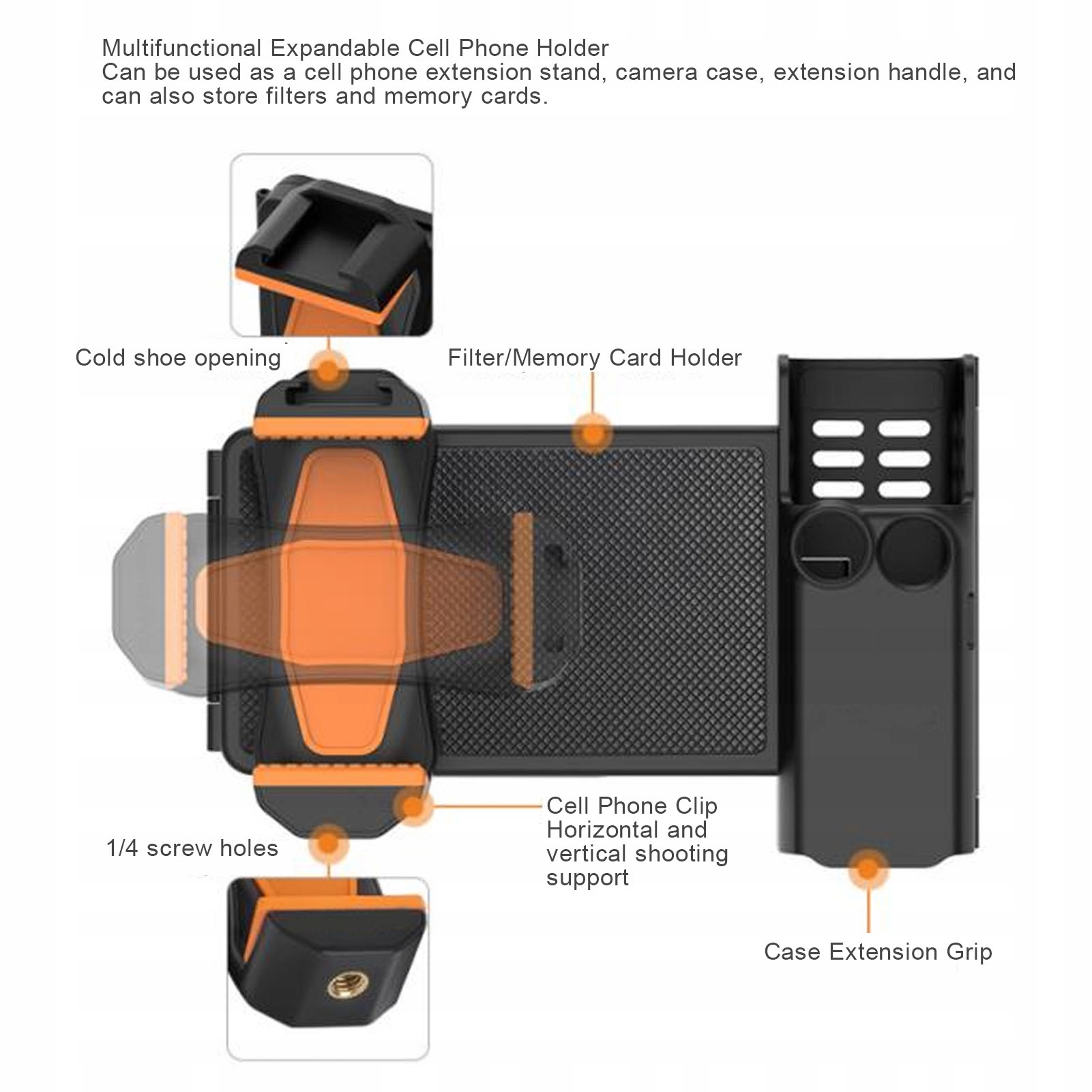 Multifunctional Expandable Cell Phone Holder
Can be used as a cell phone extension stand, camera case, extension handle, and can also store filters and memory cards.

Cold shoe opening

Filter/Memory Card Holder

Cell Phone Clip
Horizontal and vertical shooting support

1/4 screw holes

Case Extension Grip