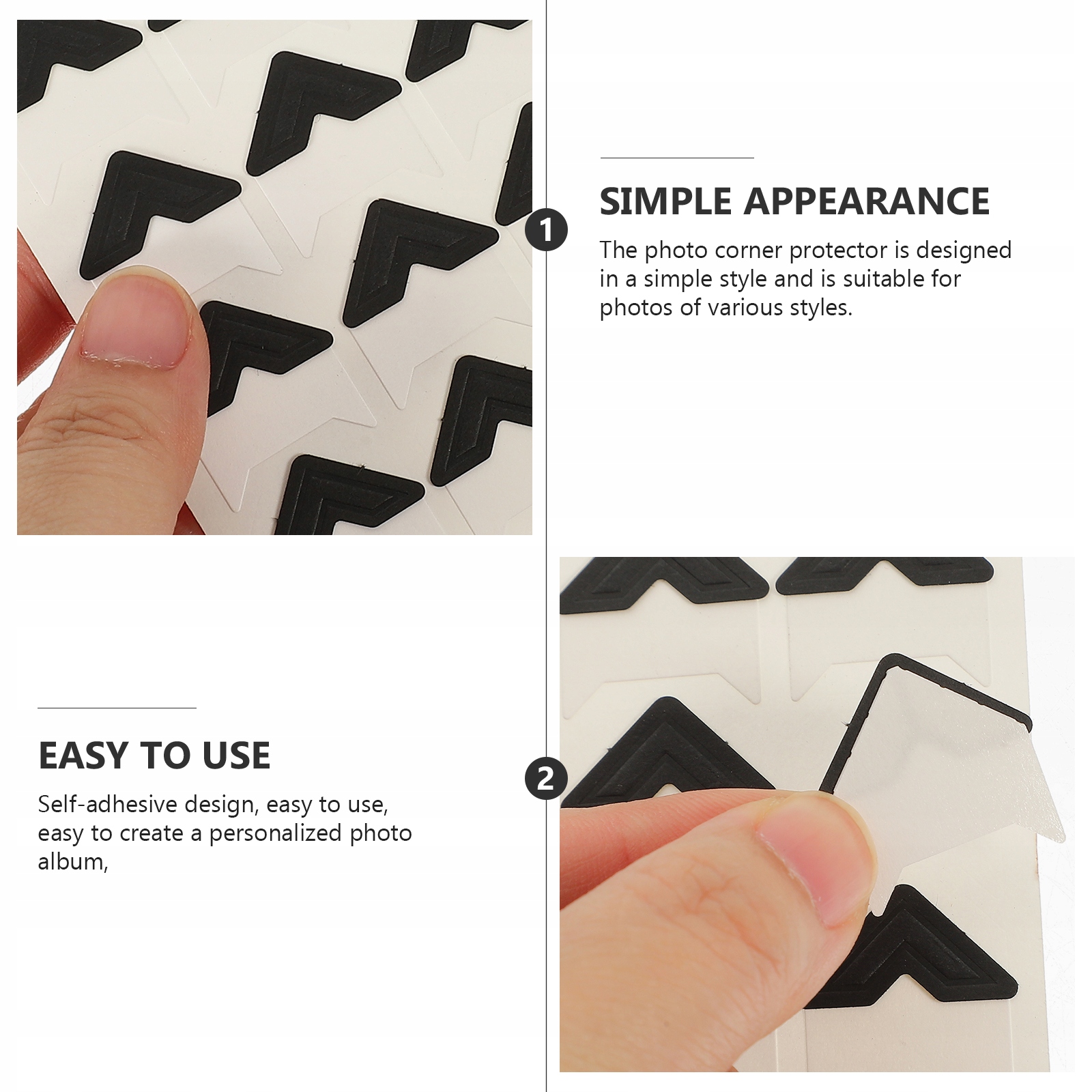 1

SIMPLE APPEARANCE

The photo corner protector is designed in a simple style and is suitable for photos of various styles.

EASY TO USE

Self-adhesive design, easy to use, easy to create a personalized photo album,

2