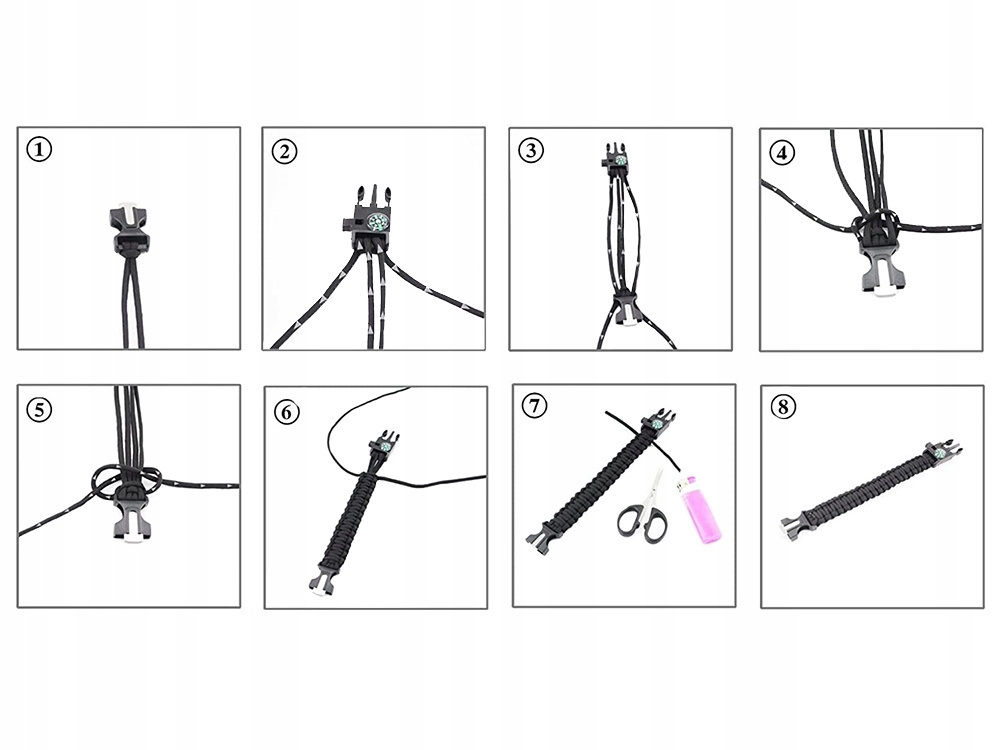 ①

②

③

④

⑤

⑥

⑦

⑧