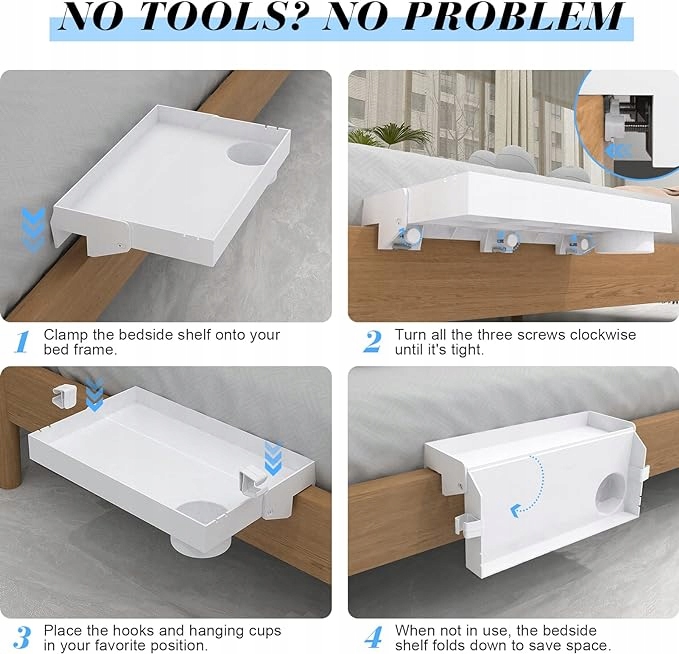 NO TOOLS? NO PROBLEM

1 Clamp the bedside shelf onto your bed frame.

2 Turn all the three screws clockwise until it's tight.

3 Place the hooks and hanging cups in your favorite position.

4 When not in use, the bedside shelf folds down to save space.