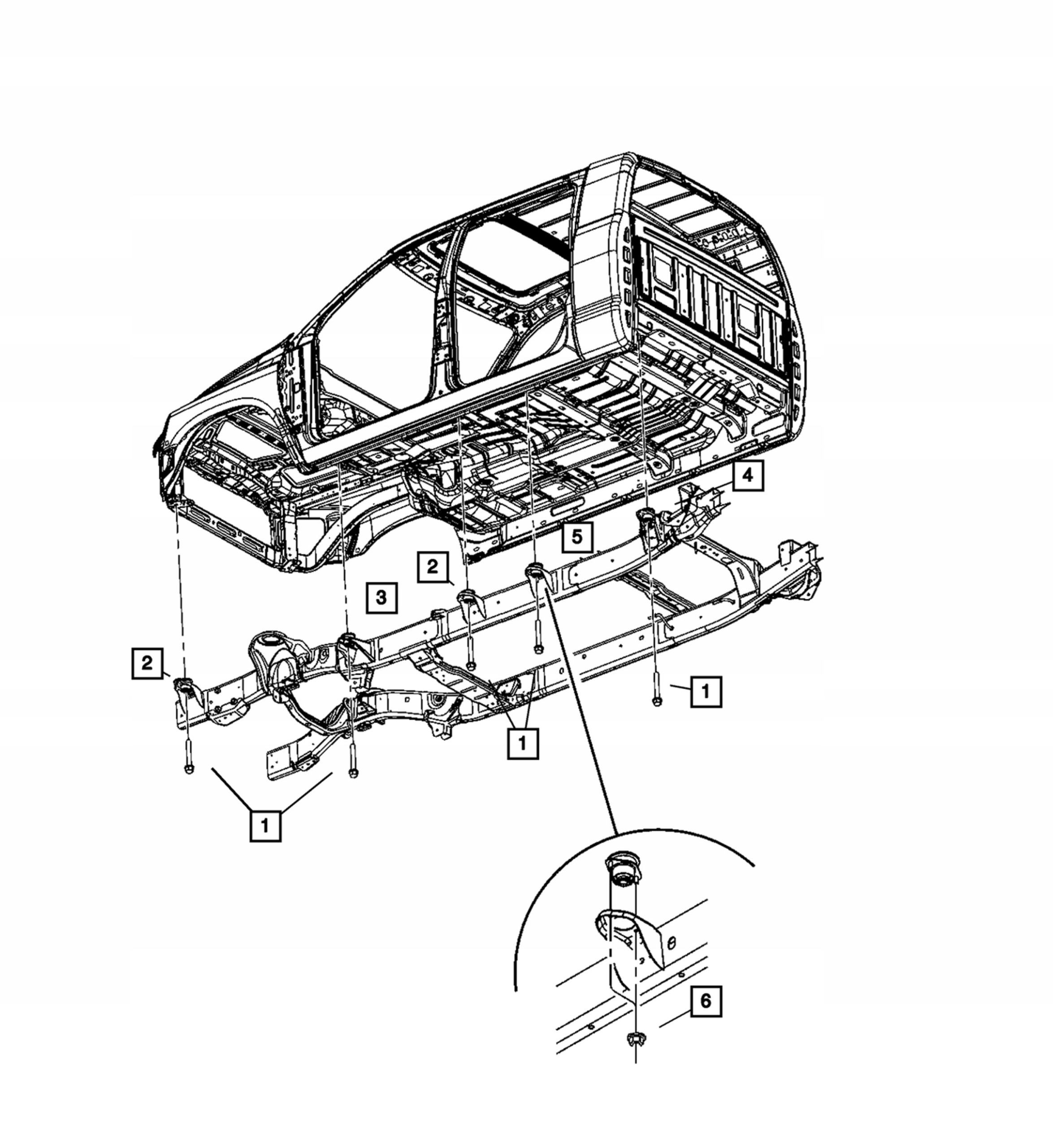 4
5
2
3
2
1
1
1
6