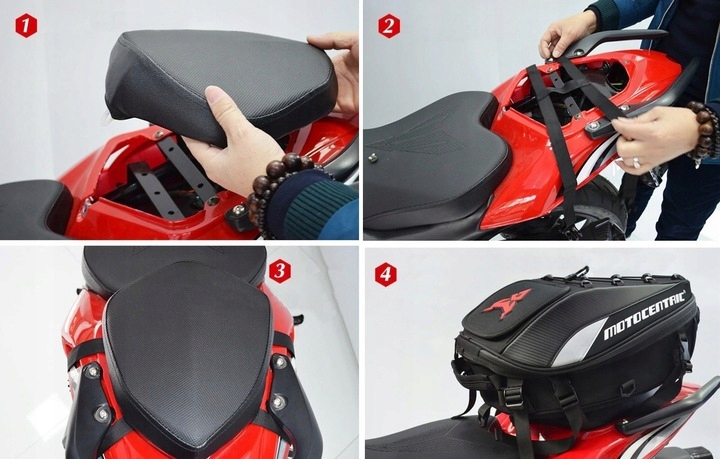 1

2

3

4

MOTOCENTRIC