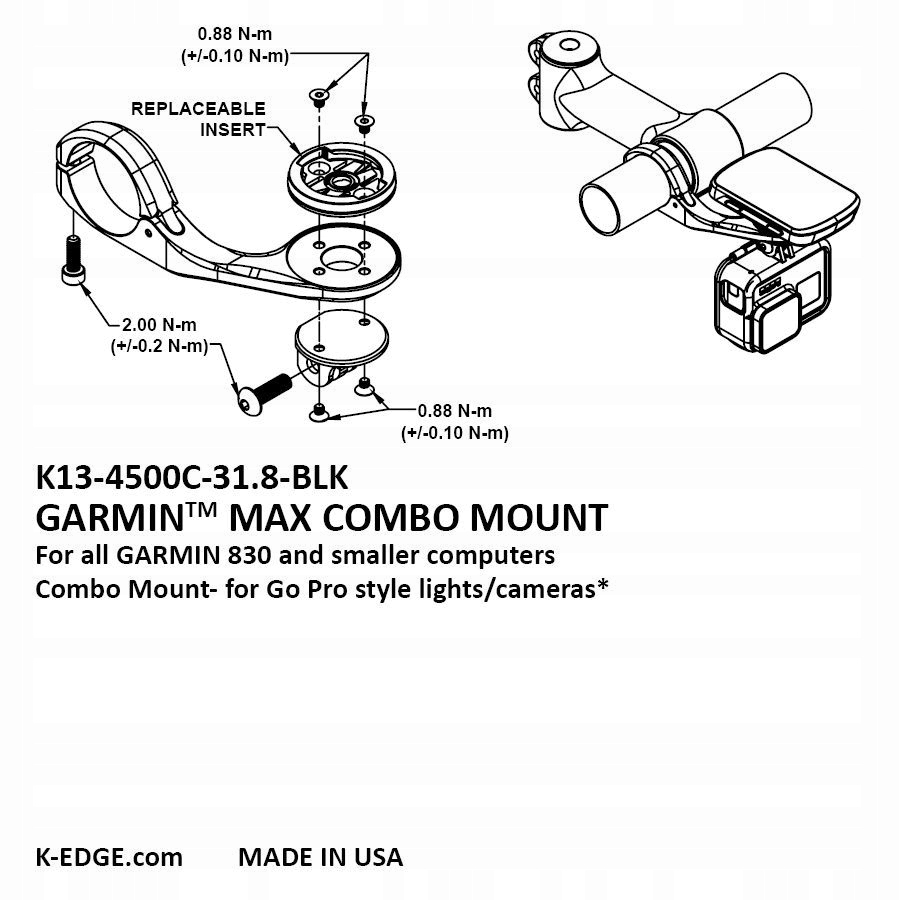 0.88 N-m
(+/-0.10 N-m)

REPLACEABLE
INSERT

2.00 N-m
(+/-0.2 N-m)

0.88 N-m
(+/-0.10 N-m)

K13-4500C-31.8-BLK
GARMIN™ MAX COMBO MOUNT
For all GARMIN 830 and smaller computers
Combo Mount- for Go Pro style lights/cameras*

K-EDGE.com MADE IN USA