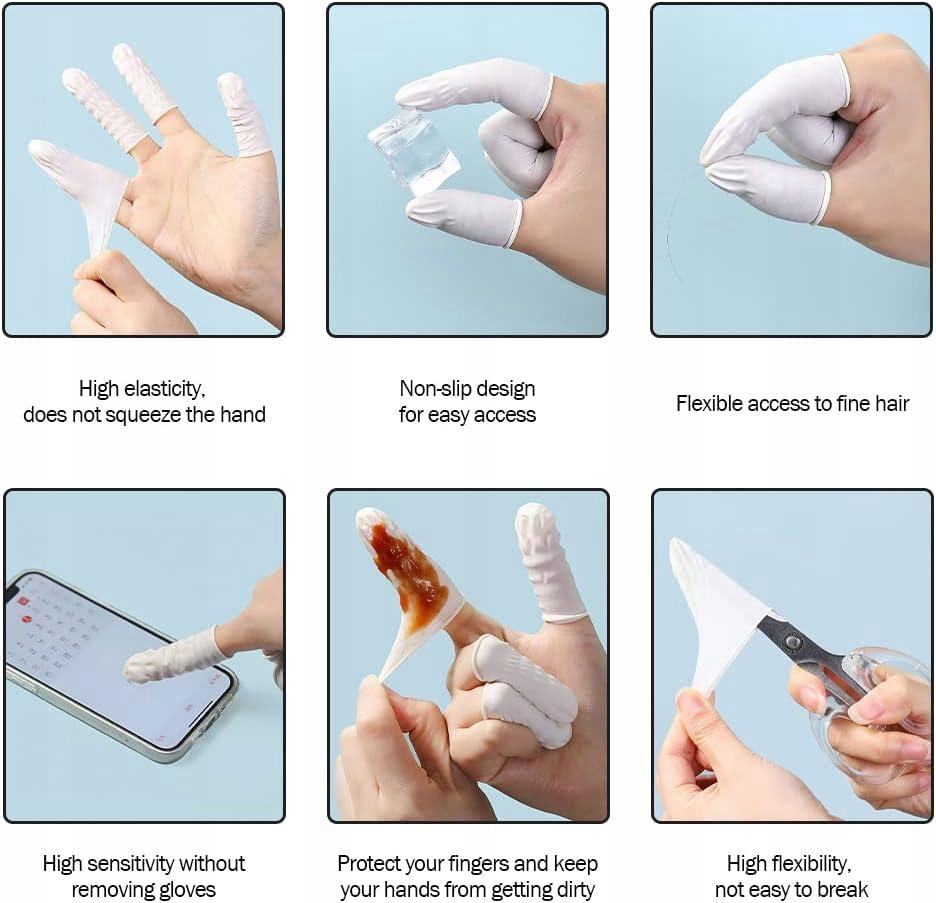 High elasticity, does not squeeze the hand

Non-slip design for easy access

Flexible access to fine hair

High sensitivity without removing gloves

Protect your fingers and keep your hands from getting dirty

High flexibility, not easy to break