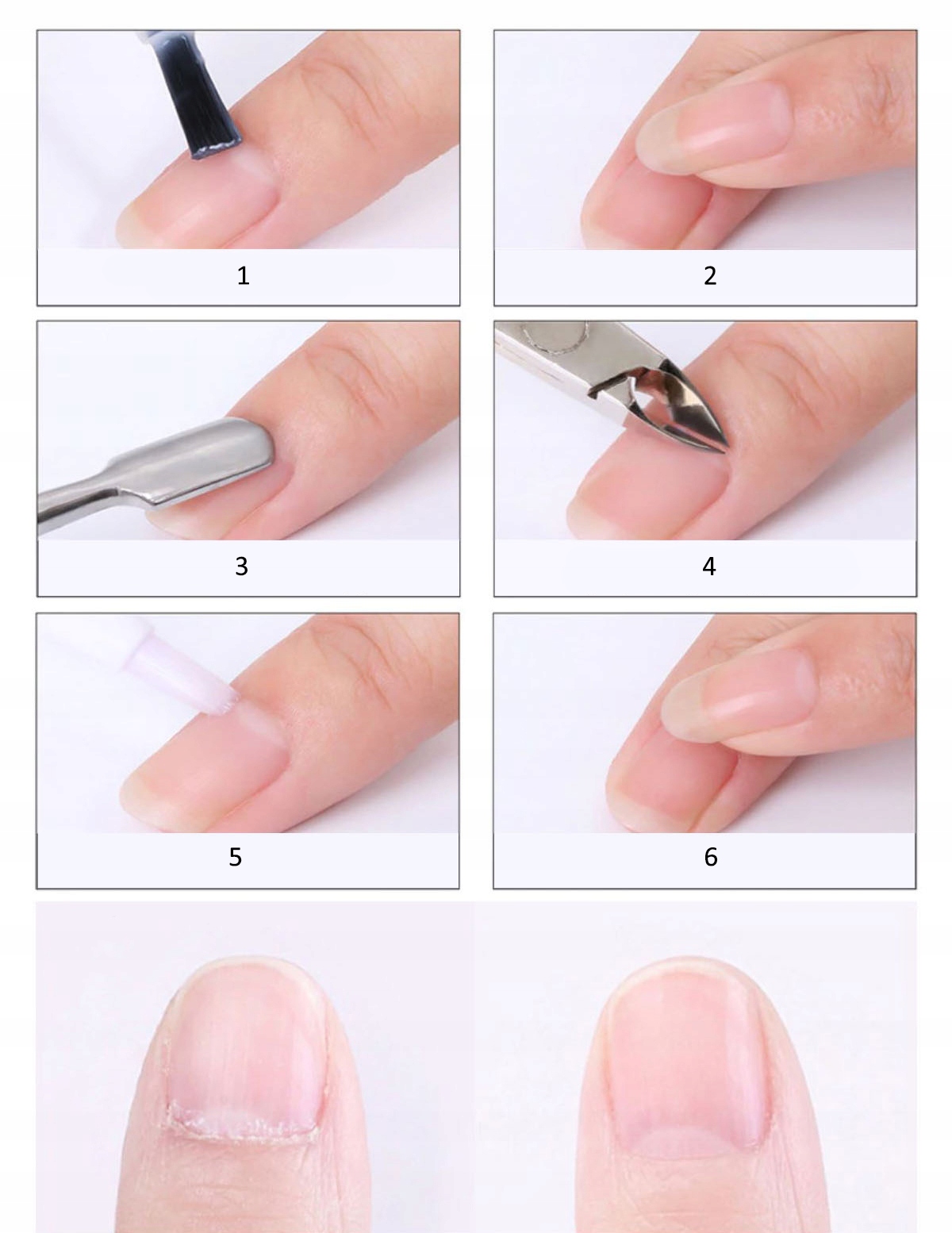 1

2

3

4

5

6