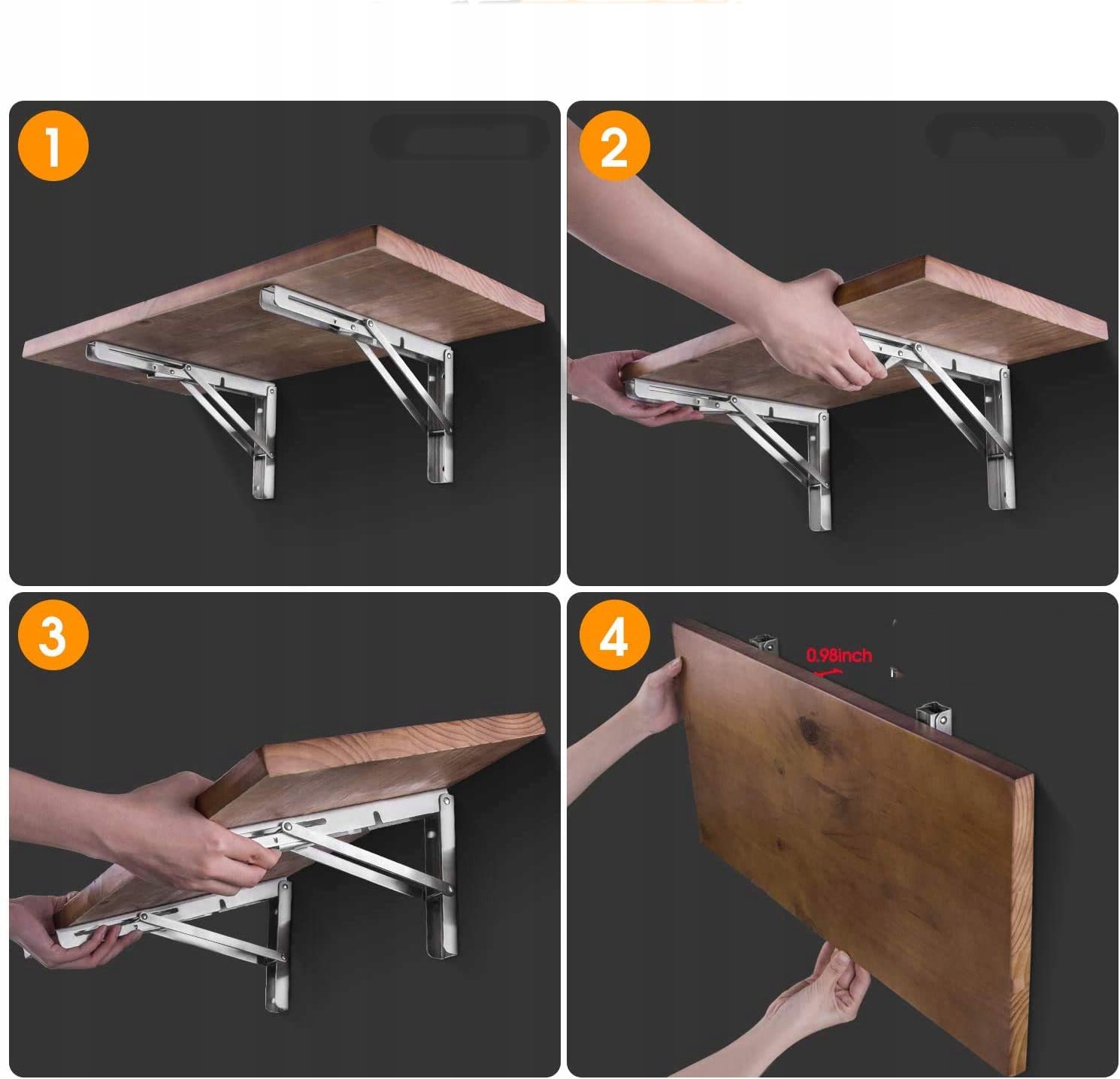 1

2

3

4

0.98inch