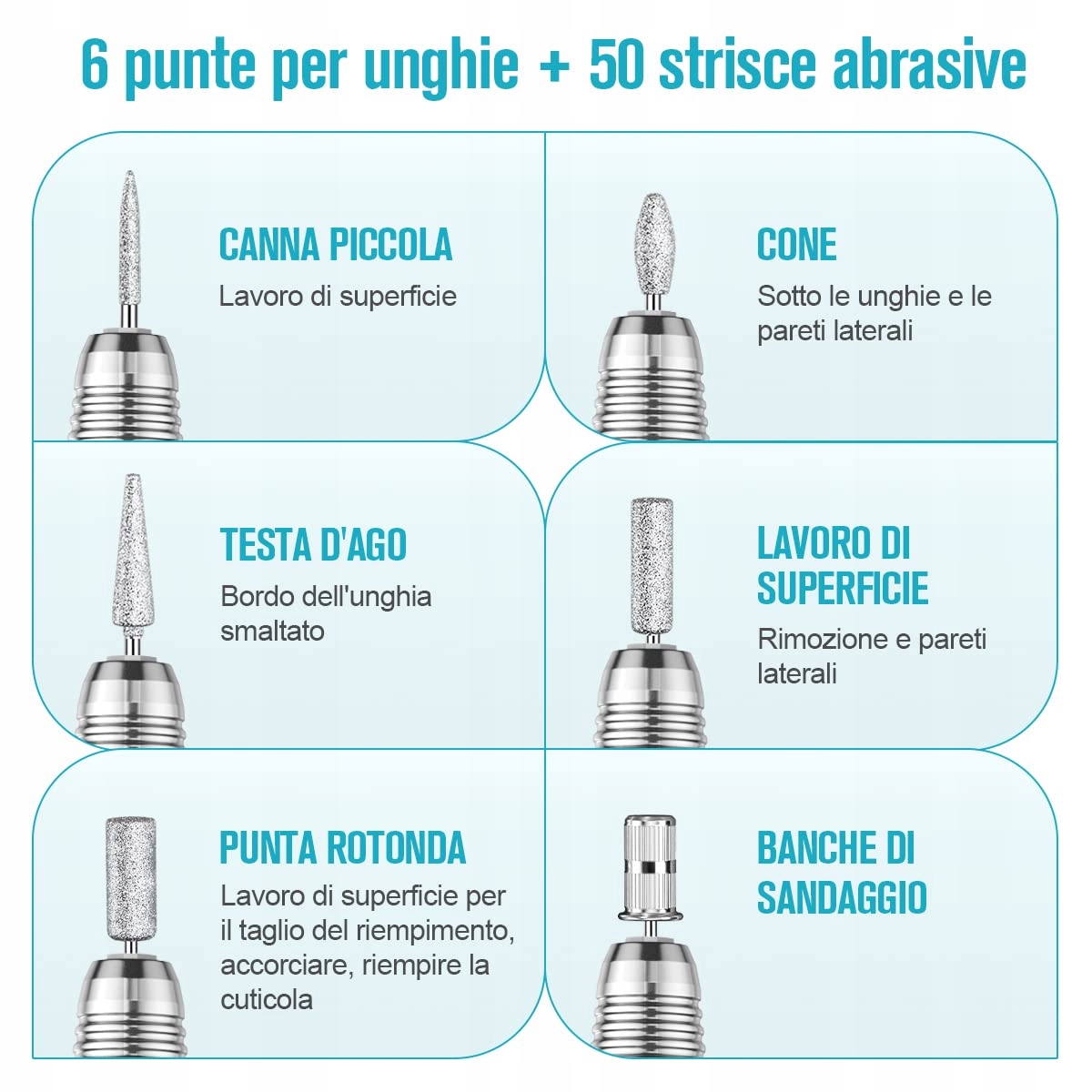 6 punte per unghie + 50 strisce abrasive

CANNA PICCOLA
Lavoro di superficie

CONE
Sotto le unghie e le pareti laterali

TESTA D'AGO
Bordo dell'unghia smaltato

LAVORO DI SUPERFICIE
Rimozione e pareti laterali

PUNTA ROTONDA
Lavoro di superficie per il taglio del riempimento, accorciare, riempire la cuticola

BANCHE DI SANDAGGIO