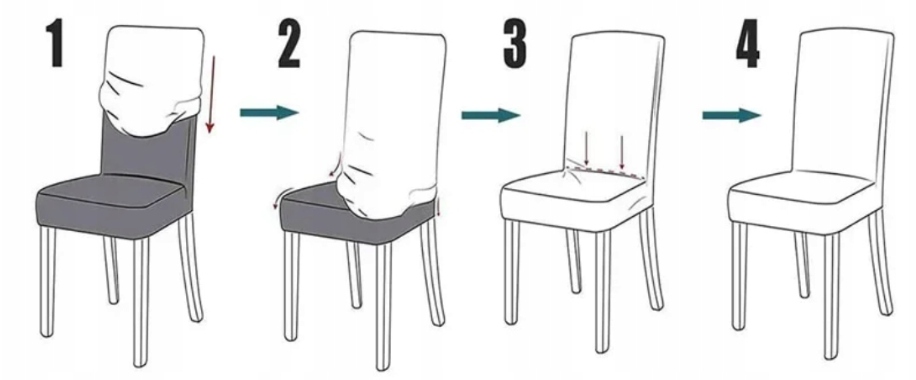 1

2

3

4