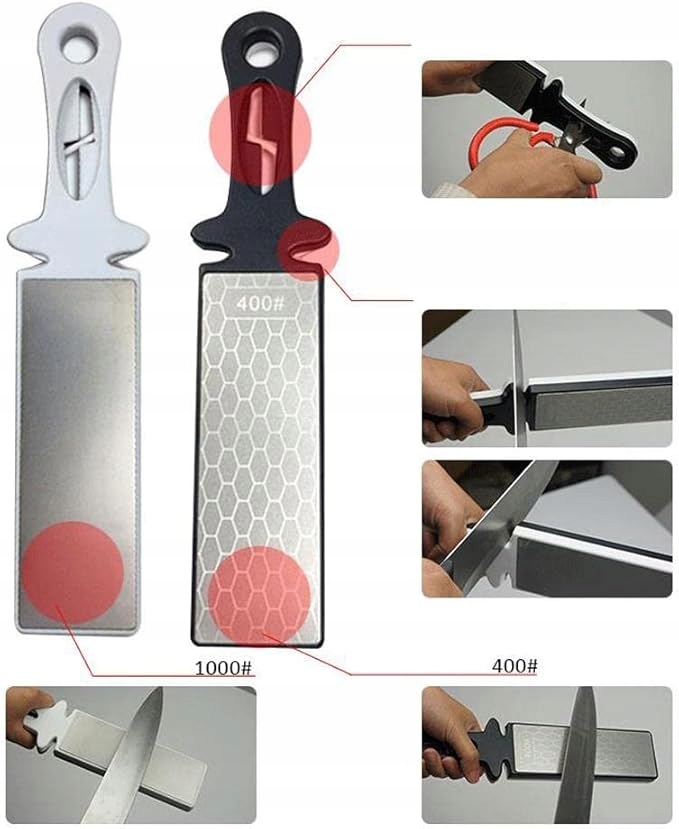 400#

1000#

400#