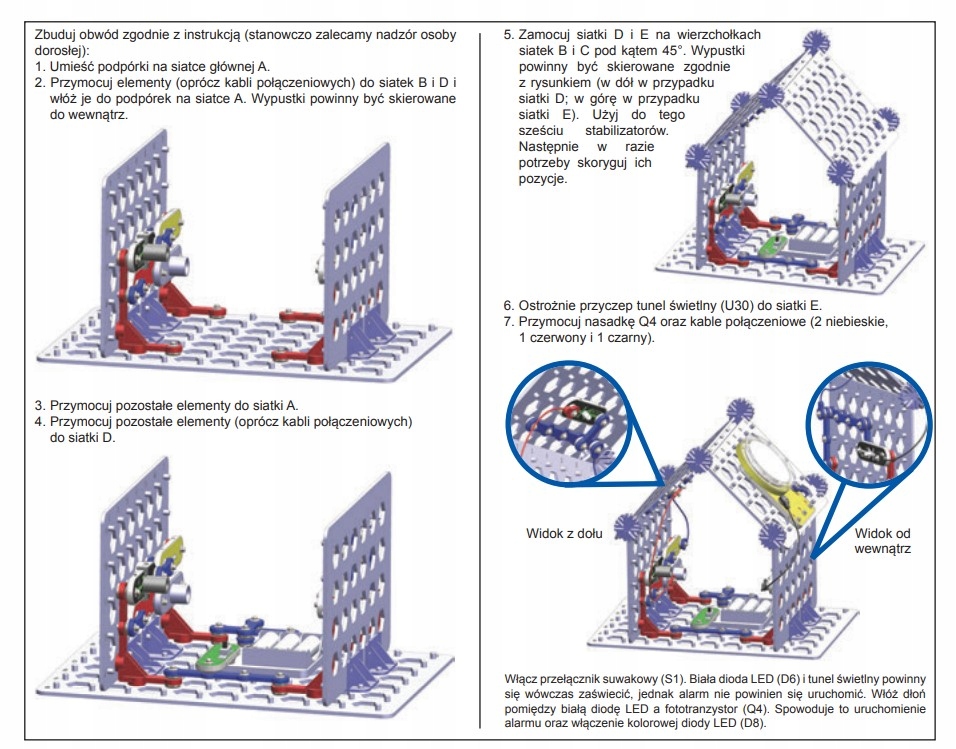 Zbuduj obwód zgodnie z instrukcją (stanowczo zalecamy nadzór osoby dorosłej):
1. Umieść podpórki na siatce głównej A.
2. Przymocuj elementy (oprócz kabli połączeniowych) do siatek B i D i włóż je do podpórek na siatce A. Wypustki powinny być skierowane do wewnątrz.

3. Przymocuj pozostałe elementy do siatki A.
4. Przymocuj pozostałe elementy (oprócz kabli połączeniowych) do siatki D.

5. Zamocuj siatki D i E na wierzchołkach siatek B i C pod kątem 45°. Wypustki powinny być skierowane zgodnie z rysunkiem (w dół w przypadku siatki D; w górę w przypadku siatki E). Użyj do tego sześciu stabilizatorów. Następnie w razie potrzeby skoryguj ich pozycje.

6. Ostrożnie przyczep tunel świetlny (U30) do siatki E.
7. Przymocuj nasadkę Q4 oraz kable połączeniowe (2 niebieskie, 1 czerwony i 1 czarny).

Widok z dołu

Widok od wewnątrz

Włącz przełącznik suwakowy (S1). Biała dioda LED (D6) i tunel świetlny powinny się wówczas zaświecić, jednak alarm nie powinien się uruchomić. Włóż dłoń pomiędzy białą diodę LED a fototranzystor (Q4). Spowoduje to uruchomienie alarmu oraz włączenie kolorowej diody LED (D8).