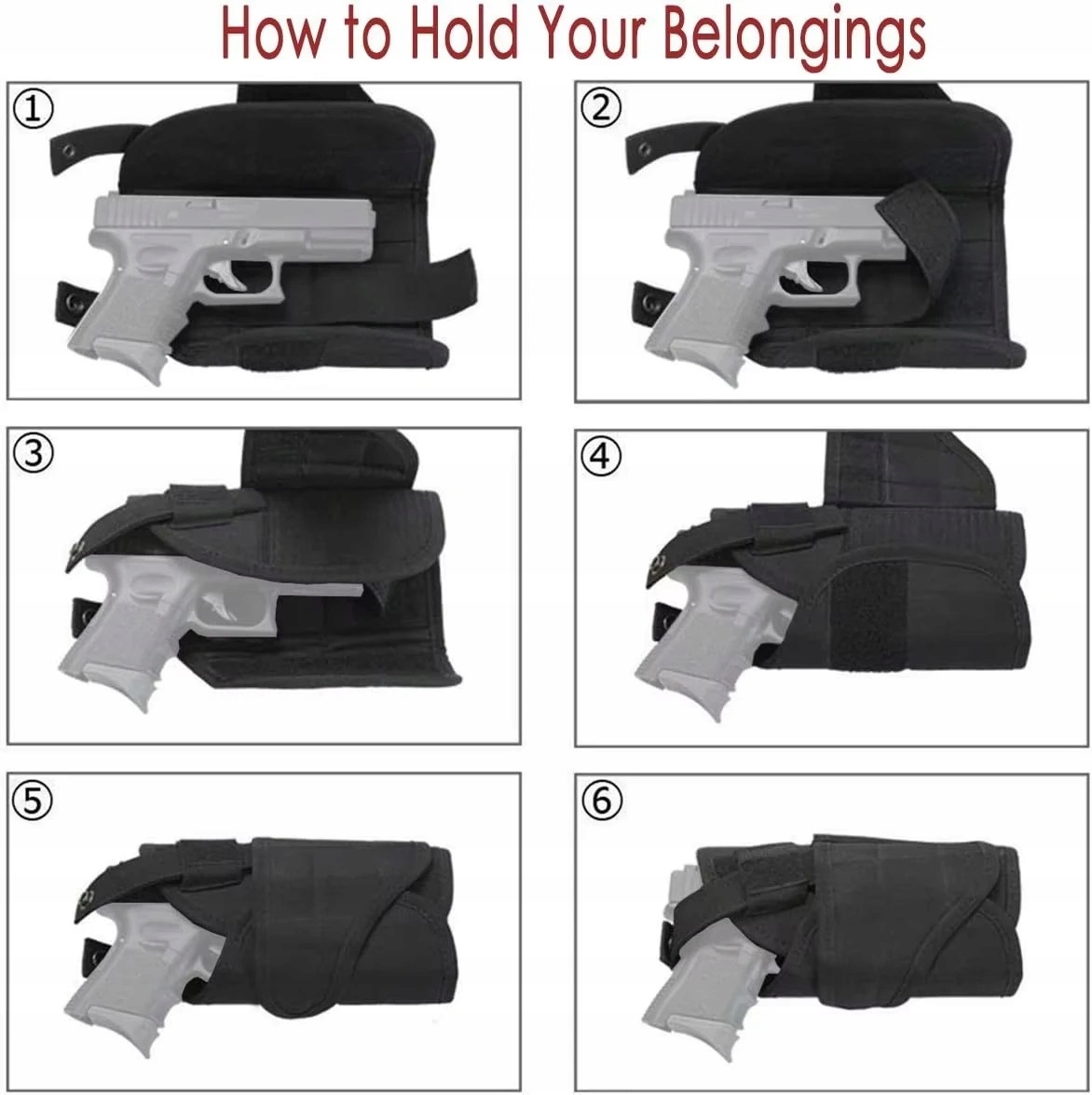 How to Hold Your Belongings

①

②

③

④

⑤

⑥