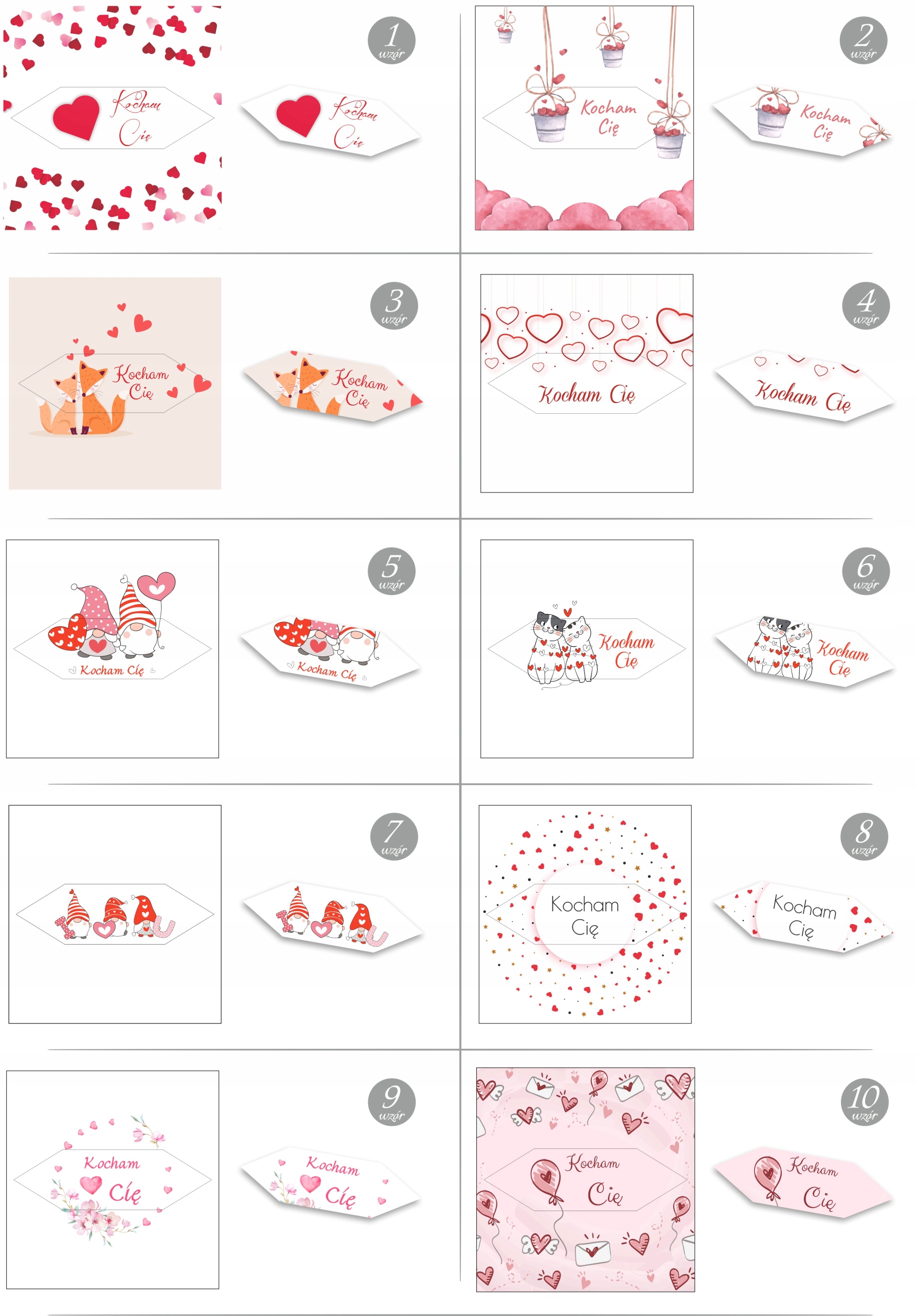 Kocham Cię

Kocham Cię

1 wzór

Kocham Cię

Kocham Cię

2 wzór

Kocham Cię

Kocham Cię

3 wzór

Kocham Cię

Kocham Cię

4 wzór

Kocham Cię

Kocham Cię

5 wzór

Kocham Cię

Kocham Cię

6 wzór

7 wzór

Kocham Cię

Kocham Cię

8 wzór

Kocham Cię

Kocham Cię

9 wzór

Kocham Cię

Kocham Cię

10 wzór