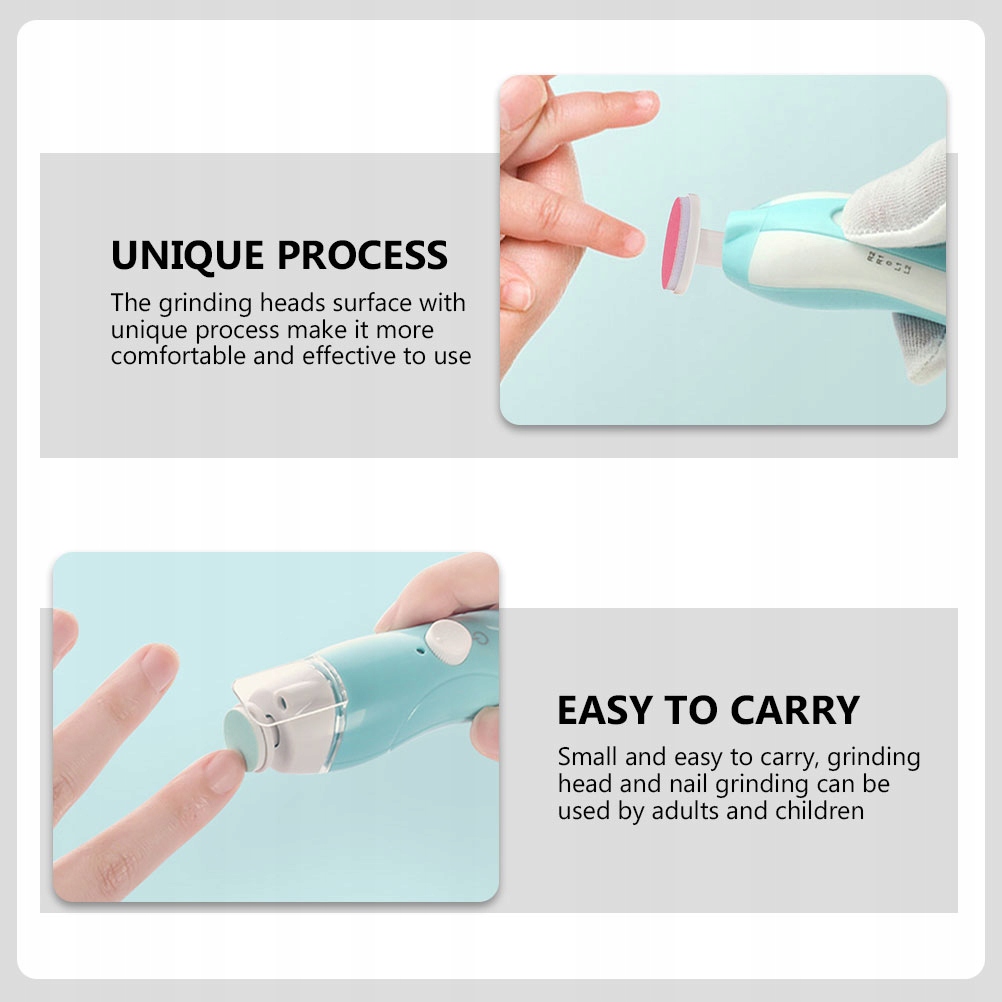 UNIQUE PROCESS

The grinding heads surface with unique process make it more comfortable and effective to use

EASY TO CARRY

Small and easy to carry, grinding head and nail grinding can be used by adults and children