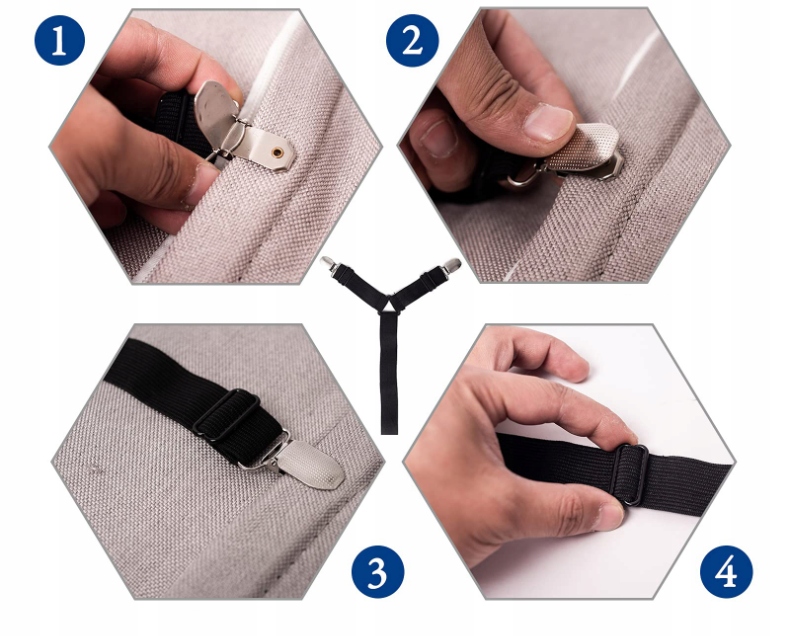 1
2
3
4