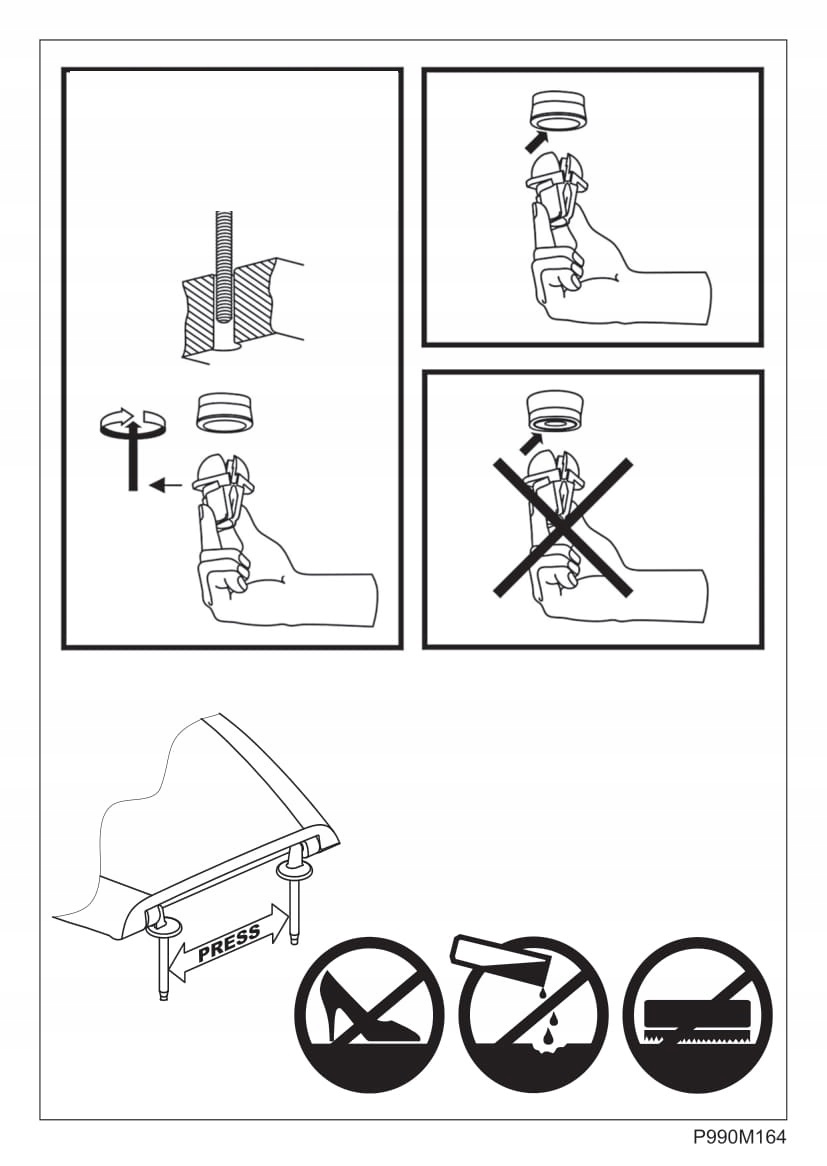 PRESS

P990M164