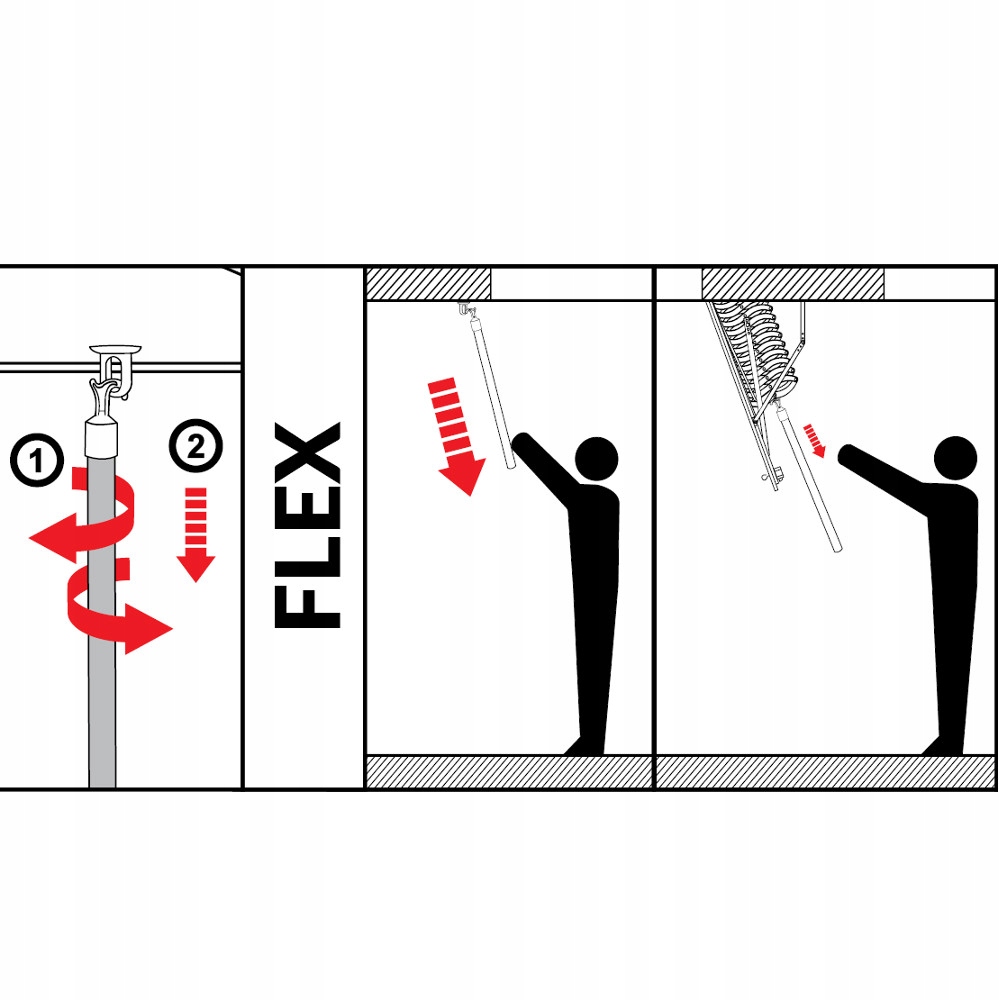 1

2

FLEX